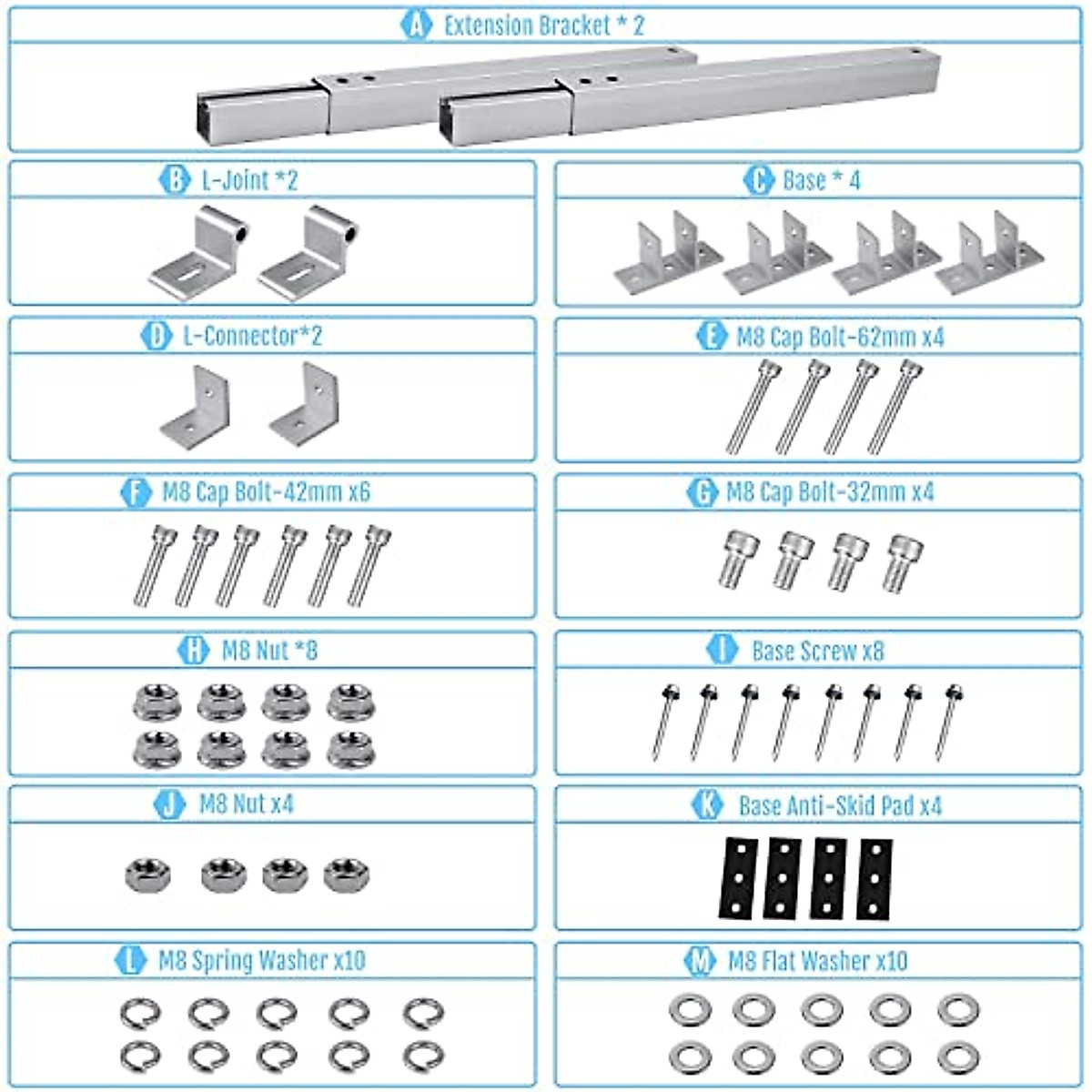 A Extension Bracket * 2

B L-Joint *2

C Base * 4

D L-Connector*2

E M8 Cap Bolt-62mm x4

F M8 Cap Bolt-42mm x6

G M8 Cap Bolt-32mm x4

H M8 Nut *8

I Base Screw x8

J M8 Nut x4

K Base Anti-Skid Pad x4

L M8 Spring Washer x10

M M8 Flat Washer x10