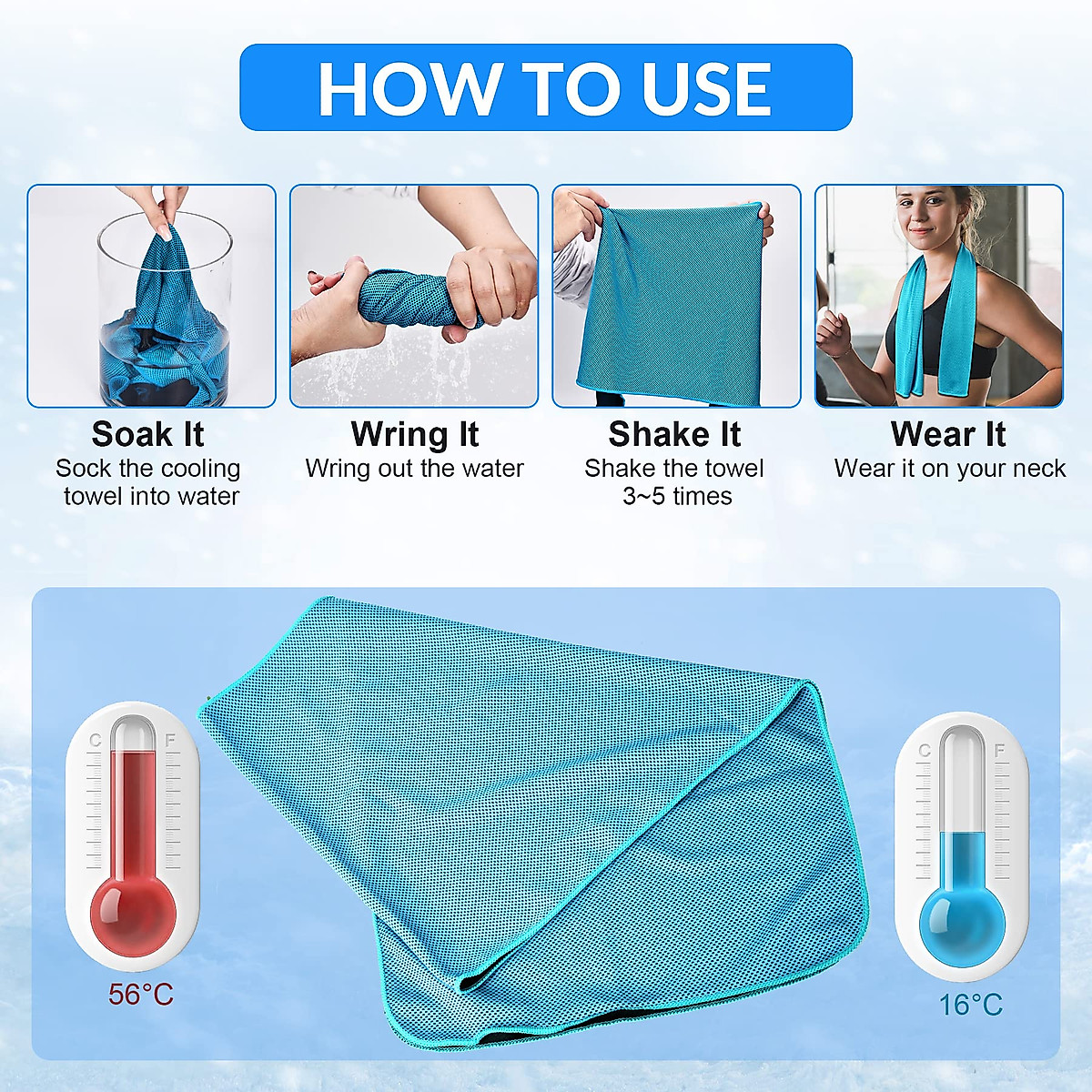 HOW TO USE

Soak It
Sock the cooling towel into water

Wring It
Wring out the water

Shake It
Shake the towel 3~5 times

Wear It
Wear it on your neck

C F

56°C

C F

16°C