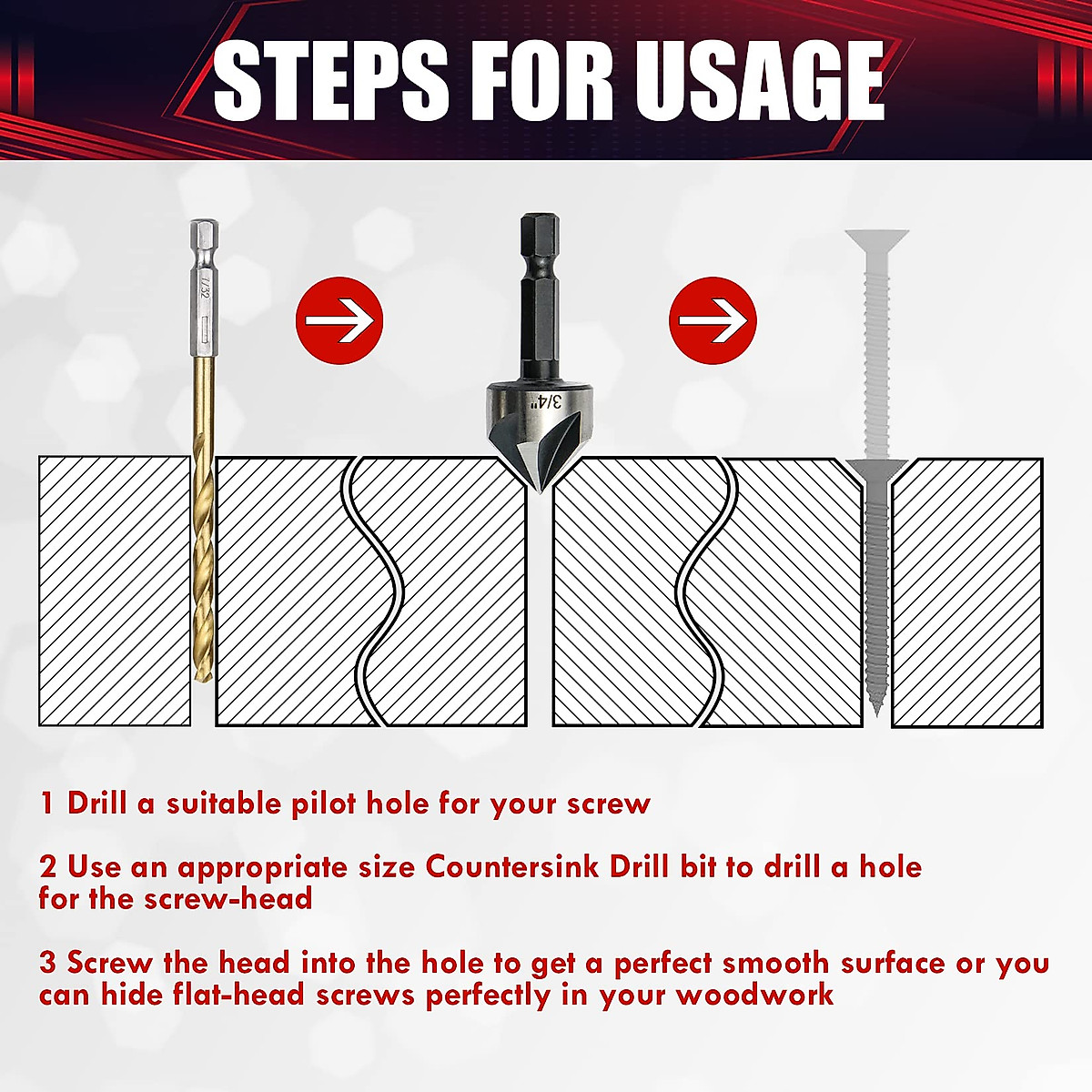 STEPS FOR USAGE

1/32

3/4"

1 Drill a suitable pilot hole for your screw

2 Use an appropriate size Countersink Drill bit to drill a hole for the screw-head

3 Screw the head into the hole to get a perfect smooth surface or you can hide flat-head screws perfectly in your woodwork