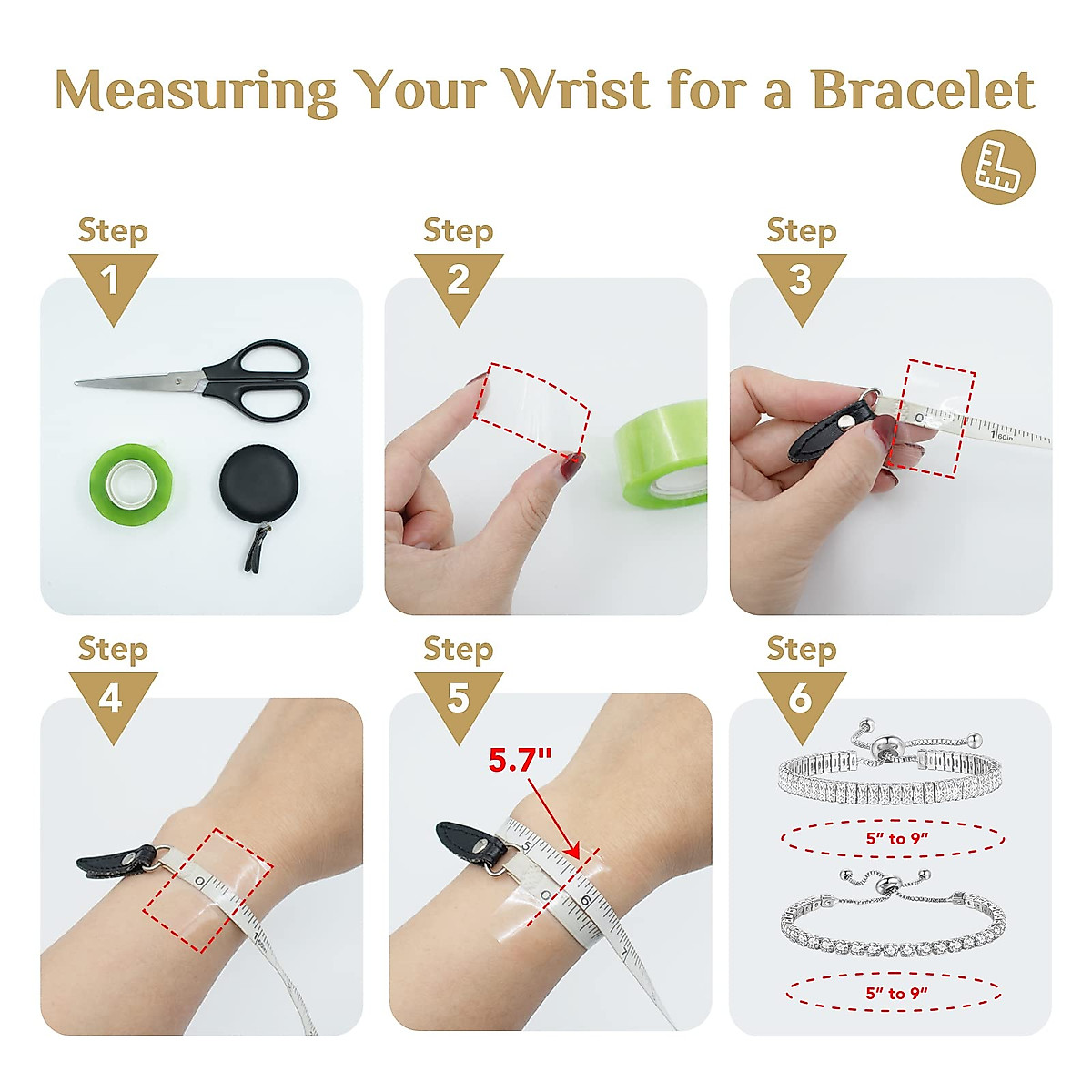 Measuring Your Wrist for a Bracelet

Step
1

Step
2

Step
3

0
1 60in

Step
4

0

Step
5

5.7"

5
0
6
7

Step
6

5" to 9"

5" to 9"