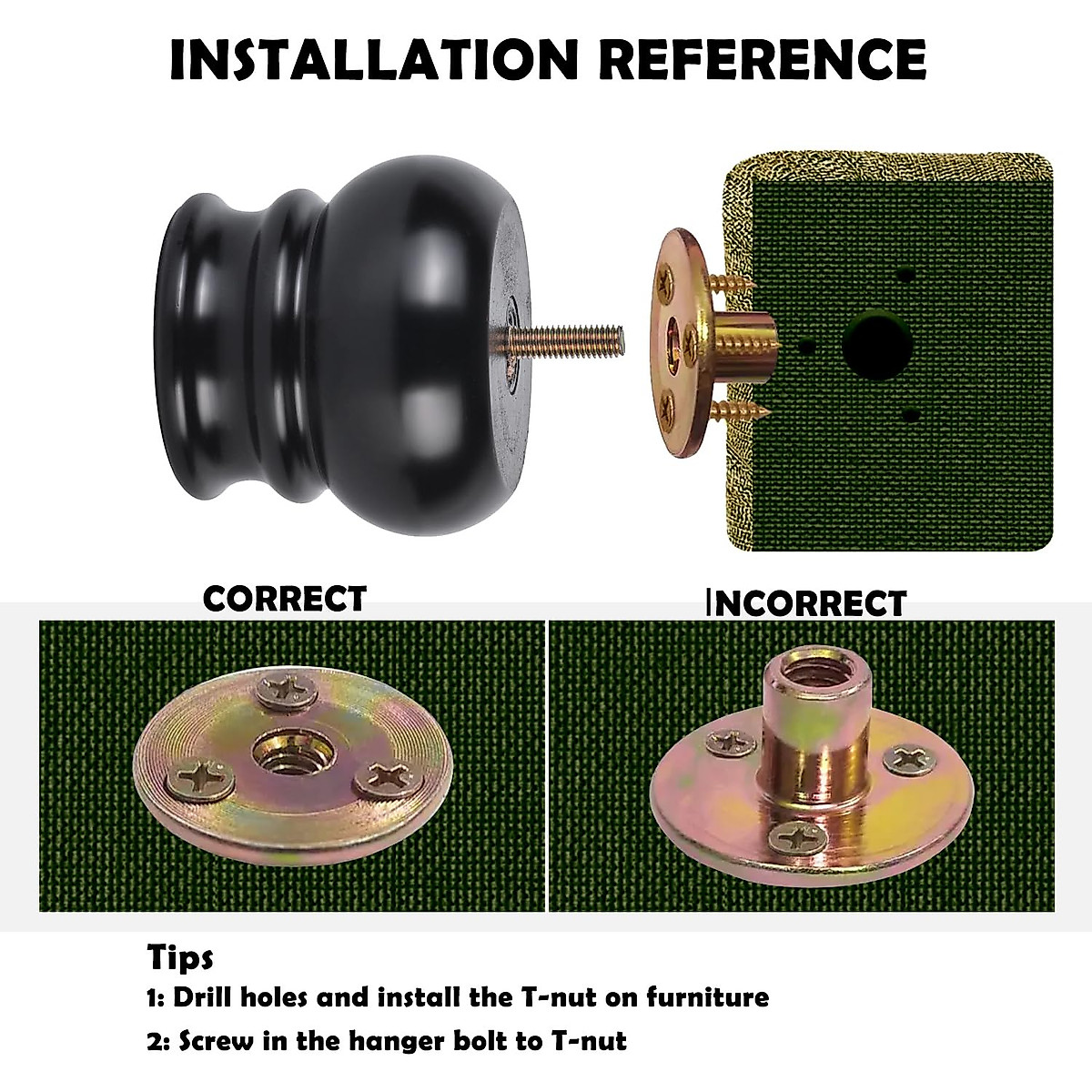 INSTALLATION REFERENCE

CORRECT

INCORRECT

Tips

1: Drill holes and install the T-nut on furniture

2: Screw in the hanger bolt to T-nut