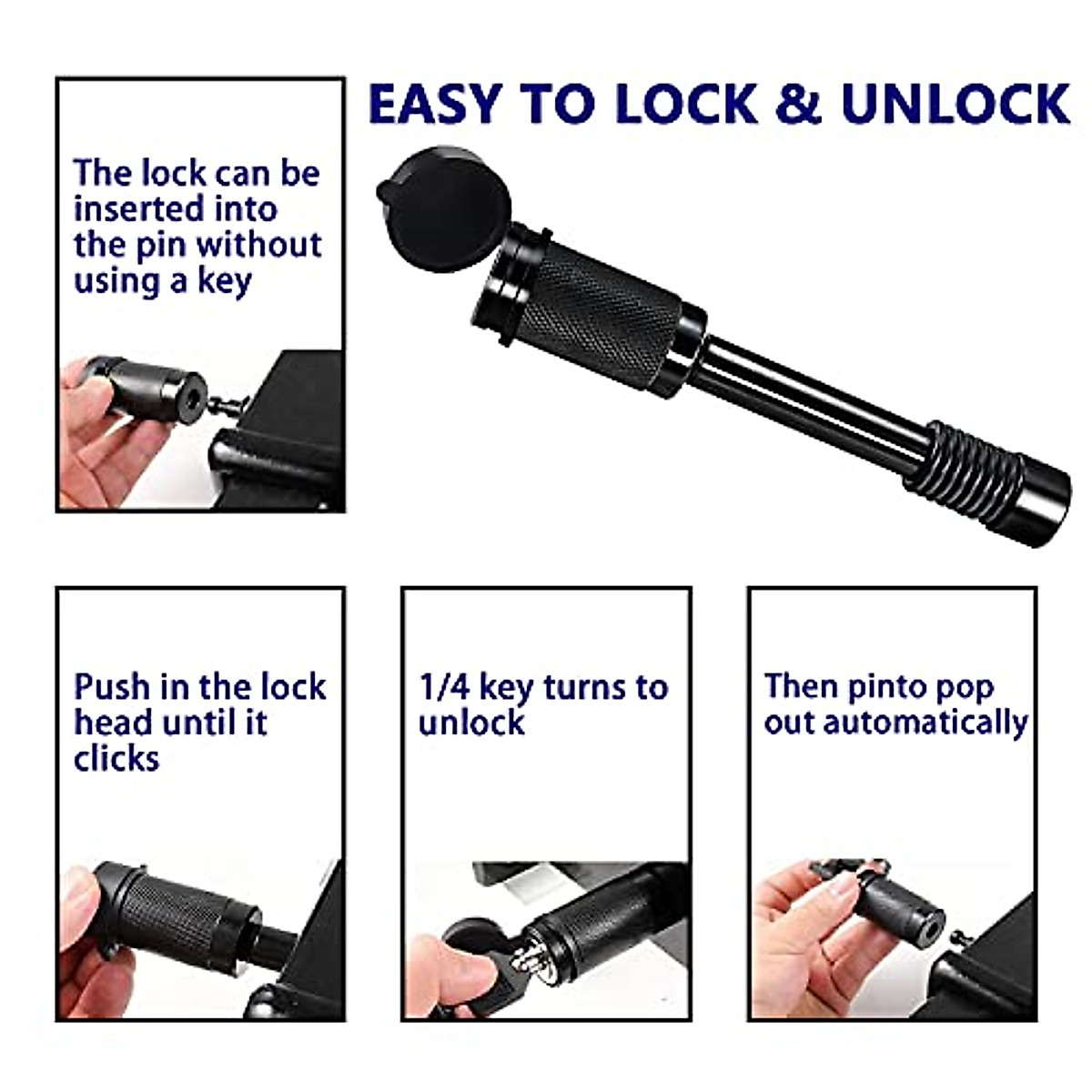 EASY TO LOCK & UNLOCK

The lock can be inserted into the pin without using a key

Push in the lock head until it clicks

1/4 key turns to unlock

Then pinto pop out automatically