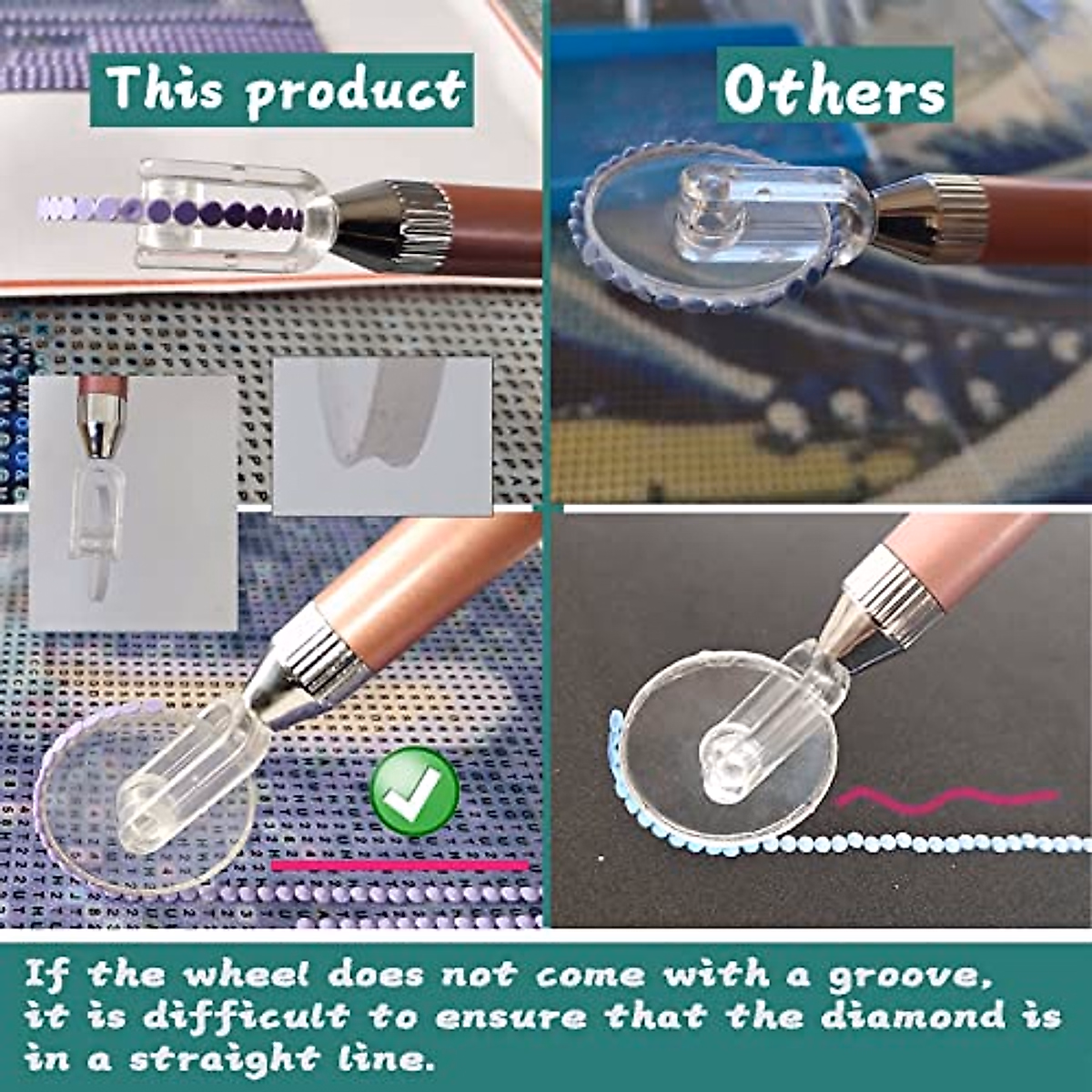 This product

Others

If the wheel does not come with a groove, it is difficult to ensure that the diamond is in a straight line.