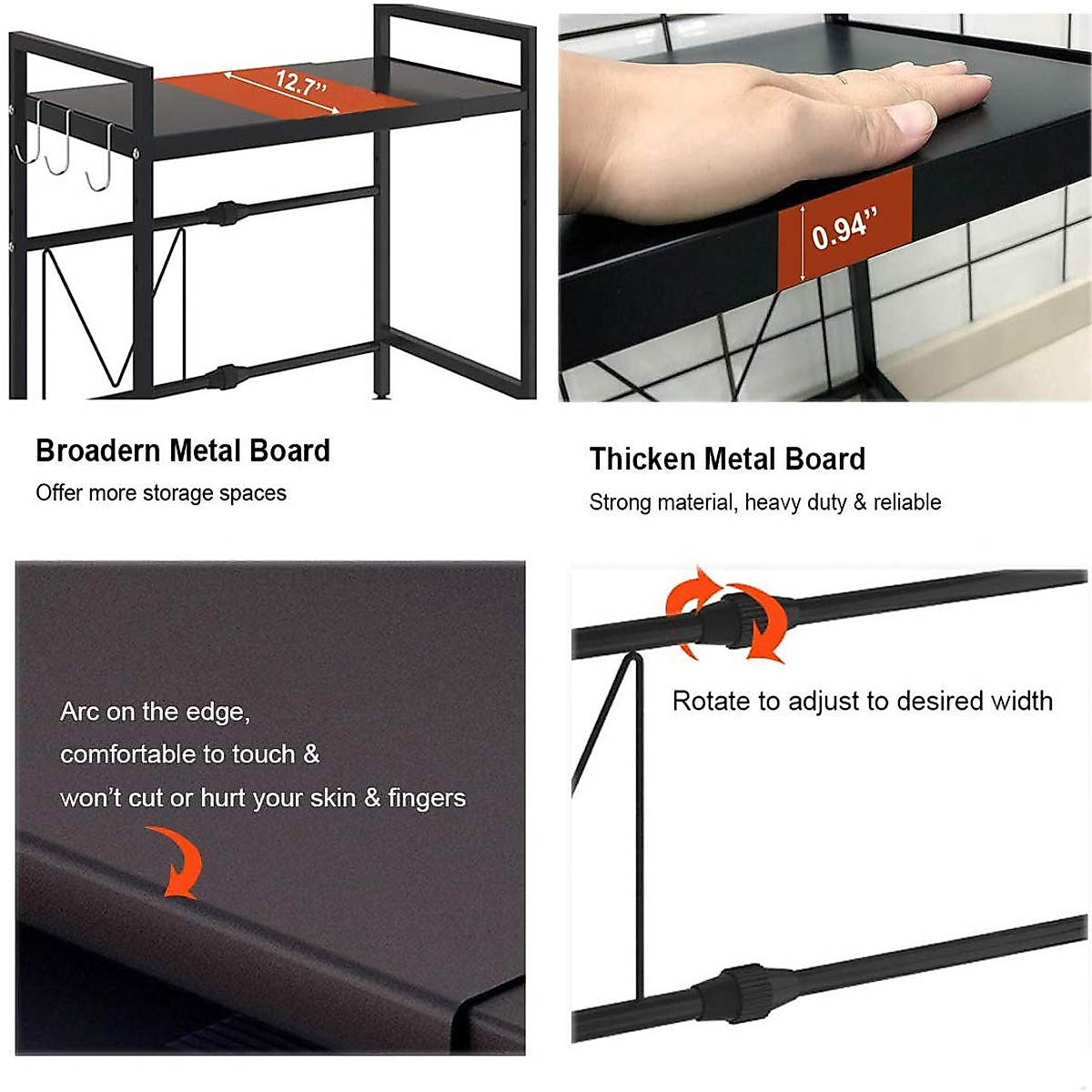 12.7"

0.94"

Broadern Metal Board

Offer more storage spaces

Thicken Metal Board

Strong material, heavy duty & reliable

Arc on the edge, comfortable to touch & won't cut or hurt your skin & fingers

Rotate to adjust to desired width