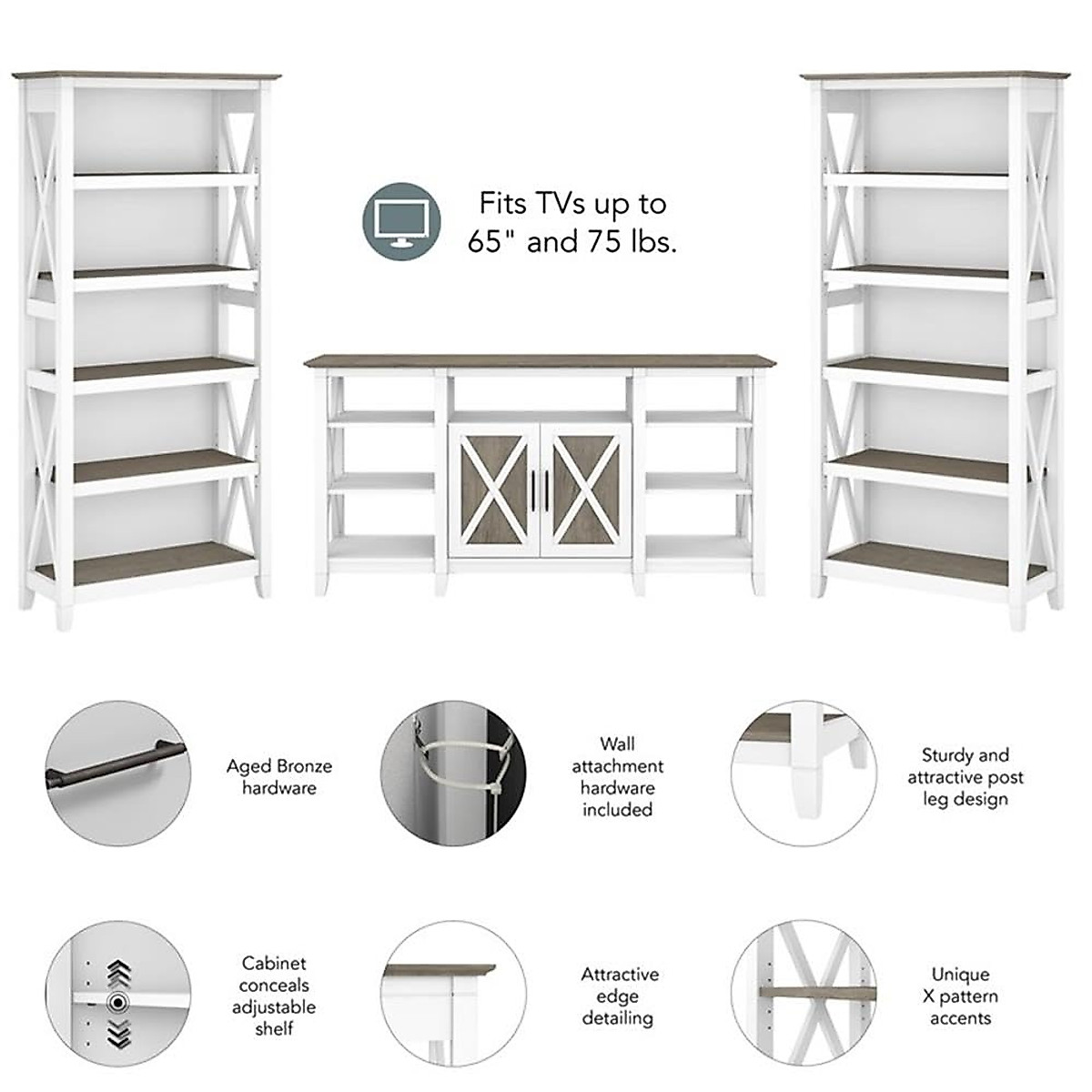 Fits TVs up to 65" and 75 lbs.

Aged Bronze hardware

Wall attachment hardware included

Sturdy and attractive post leg design

Cabinet conceals adjustable shelf

Attractive edge detailing

Unique X pattern accents