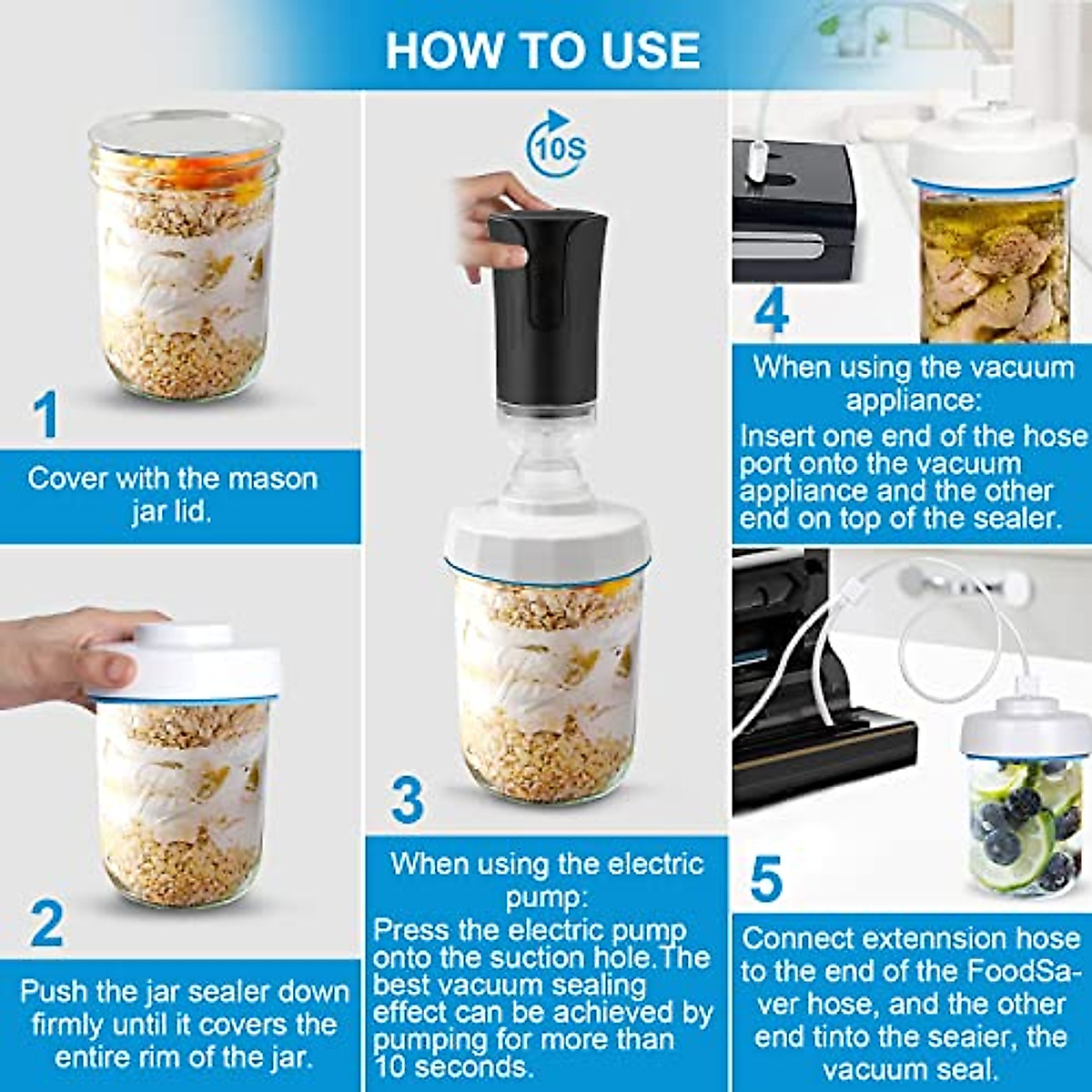 HOW TO USE

1

Cover with the mason jar lid.

2

Push the jar sealer down firmly until it covers the entire rim of the jar.

10S

3

When using the electric pump:
Press the electric pump onto the suction hole.The best vacuum sealing effect can be achieved by pumping for more than 10 seconds.

4

When using the vacuum appliance:
Insert one end of the hose port onto the vacuum appliance and the other end on top of the sealer.

5

Connect extennsion hose to the end of the FoodSaver hose, and the other end tinto the seaier, the vacuum seal.