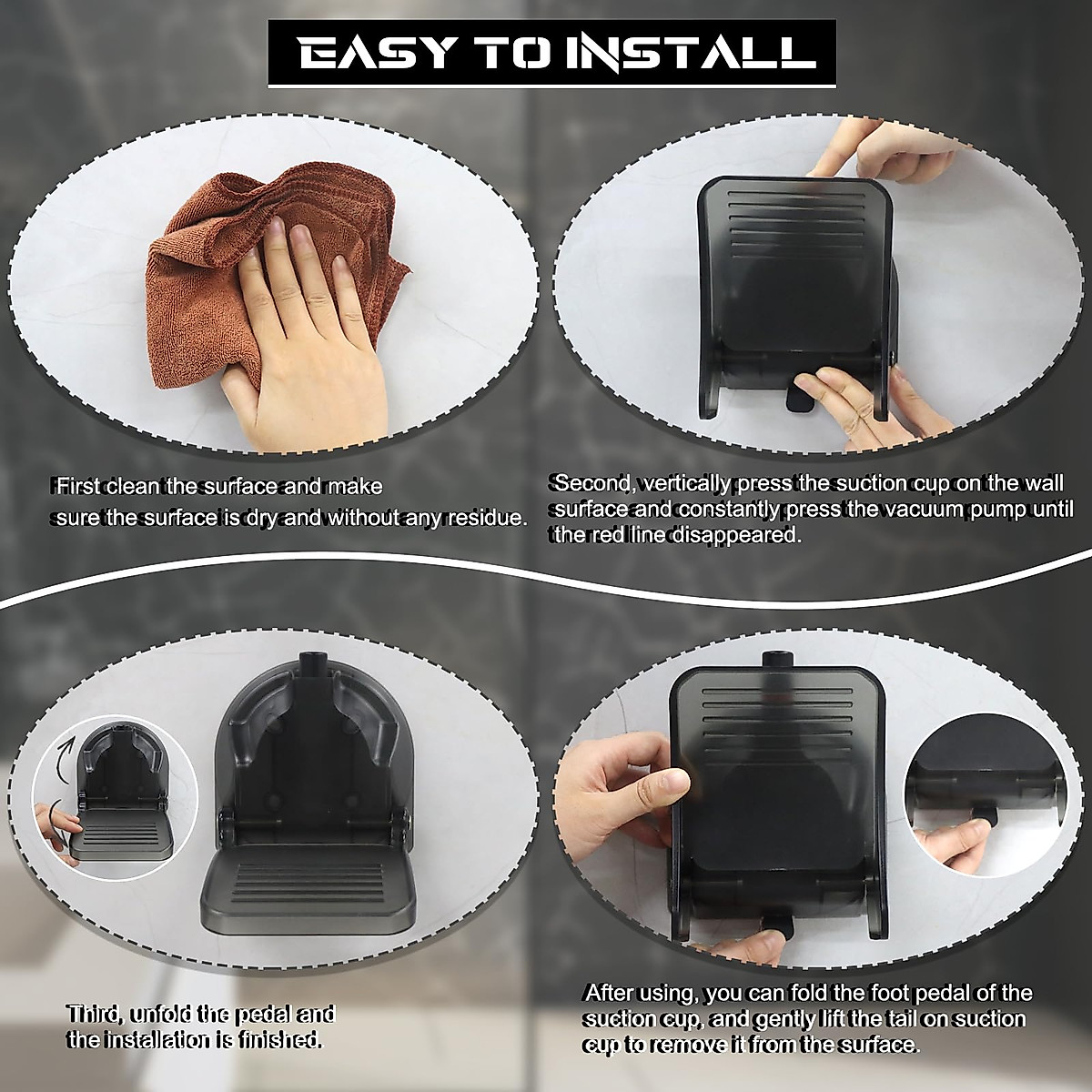 EASY TO INSTALL

First clean the surface and make sure the surface is dry and without any residue.

Second, vertically press the suction cup on the wall surface and constantly press the vacuum pump until the red line disappeared.

Third, unfold the pedal and the installation is finished.

After using, you can fold the foot pedal of the suction cup, and gently lift the tail on suction cup to remove it from the surface.