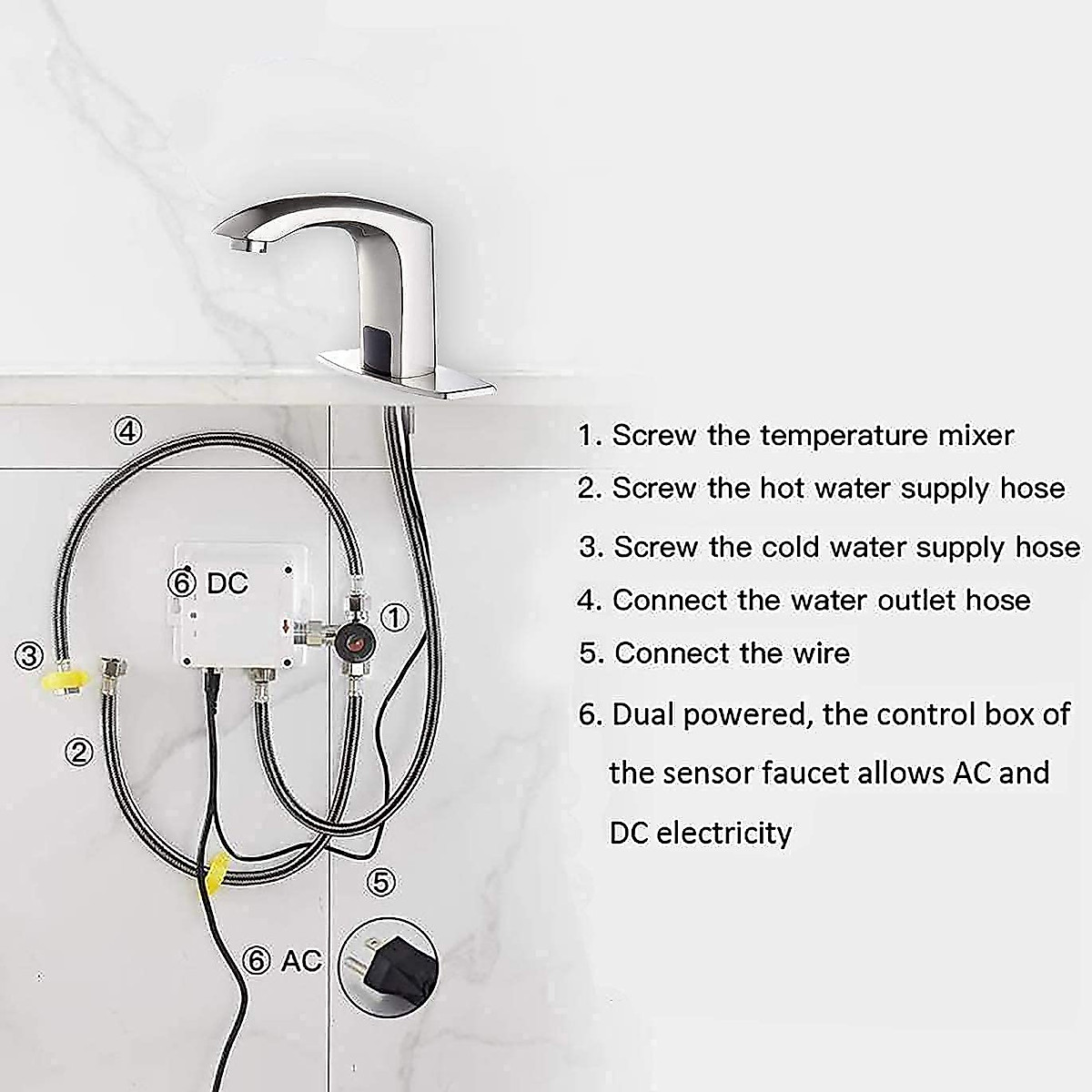 ④

⑥ DC

①

③

②

⑤

⑥ AC

1. Screw the temperature mixer

2. Screw the hot water supply hose

3. Screw the cold water supply hose

4. Connect the water outlet hose

5. Connect the wire

6. Dual powered, the control box of the sensor faucet allows AC and DC electricity