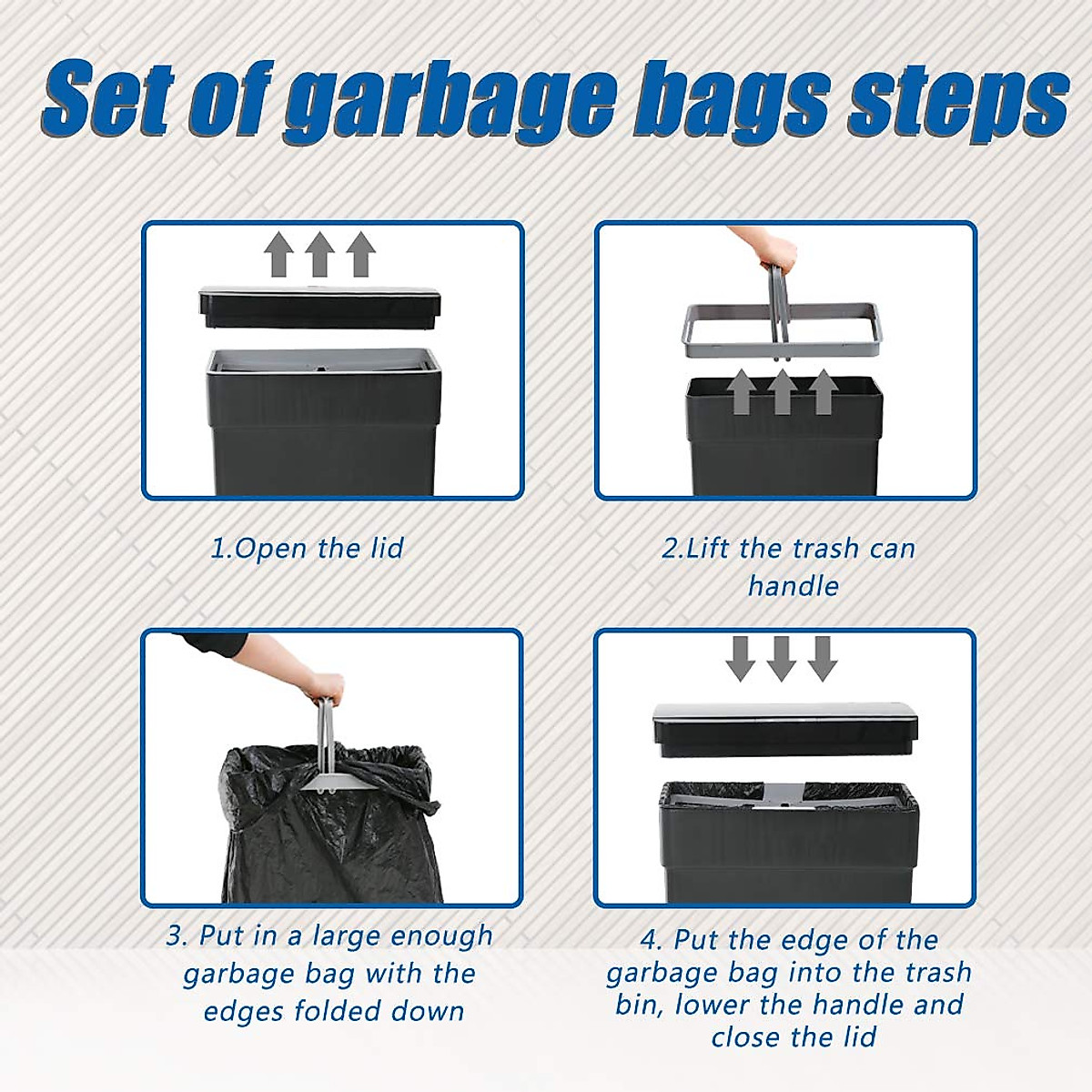 Set of garbage bags steps

1.Open the lid

2.Lift the trash can handle

3. Put in a large enough garbage bag with the edges folded down

4. Put the edge of the garbage bag into the trash bin, lower the handle and close the lid