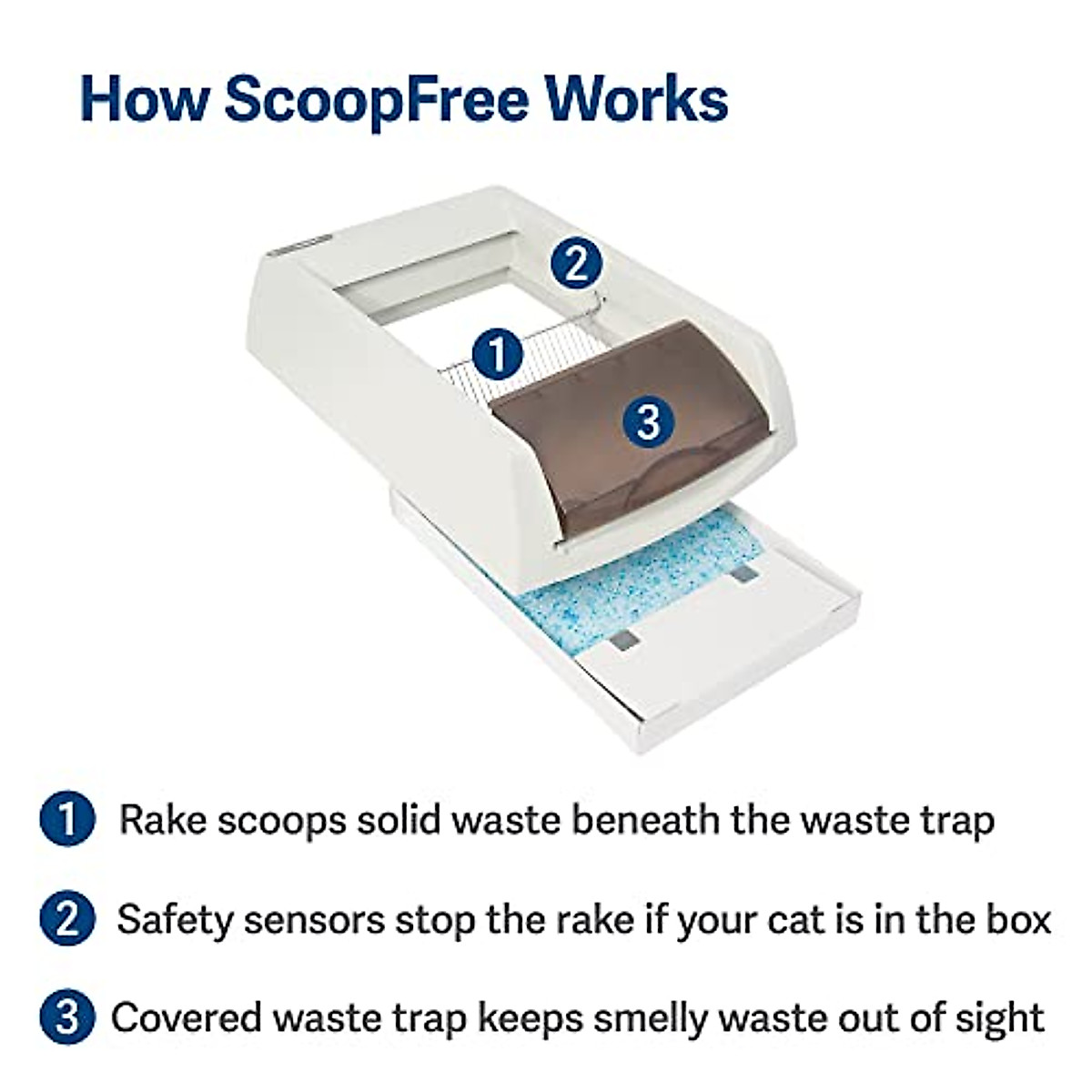 How ScoopFree Works

2

1

3

1 Rake scoops solid waste beneath the waste trap

2 Safety sensors stop the rake if your cat is in the box

3 Covered waste trap keeps smelly waste out of sight