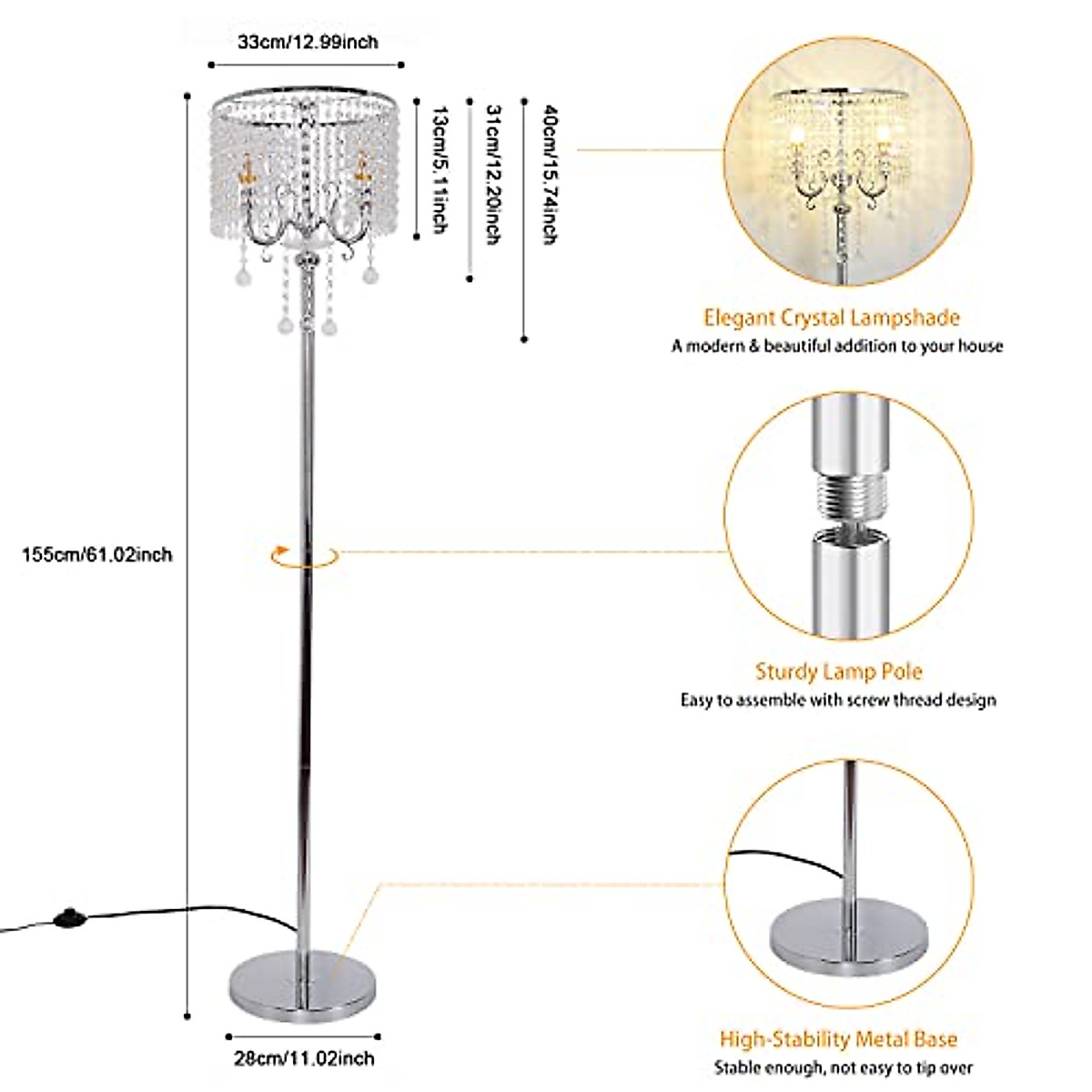 33cm/12.99inch

13cm/5.11inch

31cm/12.20inch

40cm/15.74inch

155cm/61.02inch

28cm/11.02inch

Elegant Crystal Lampshade
A modern & beautiful addition to your house

Sturdy Lamp Pole
Easy to assemble with screw thread design

High-Stability Metal Base
Stable enough, not easy to tip over