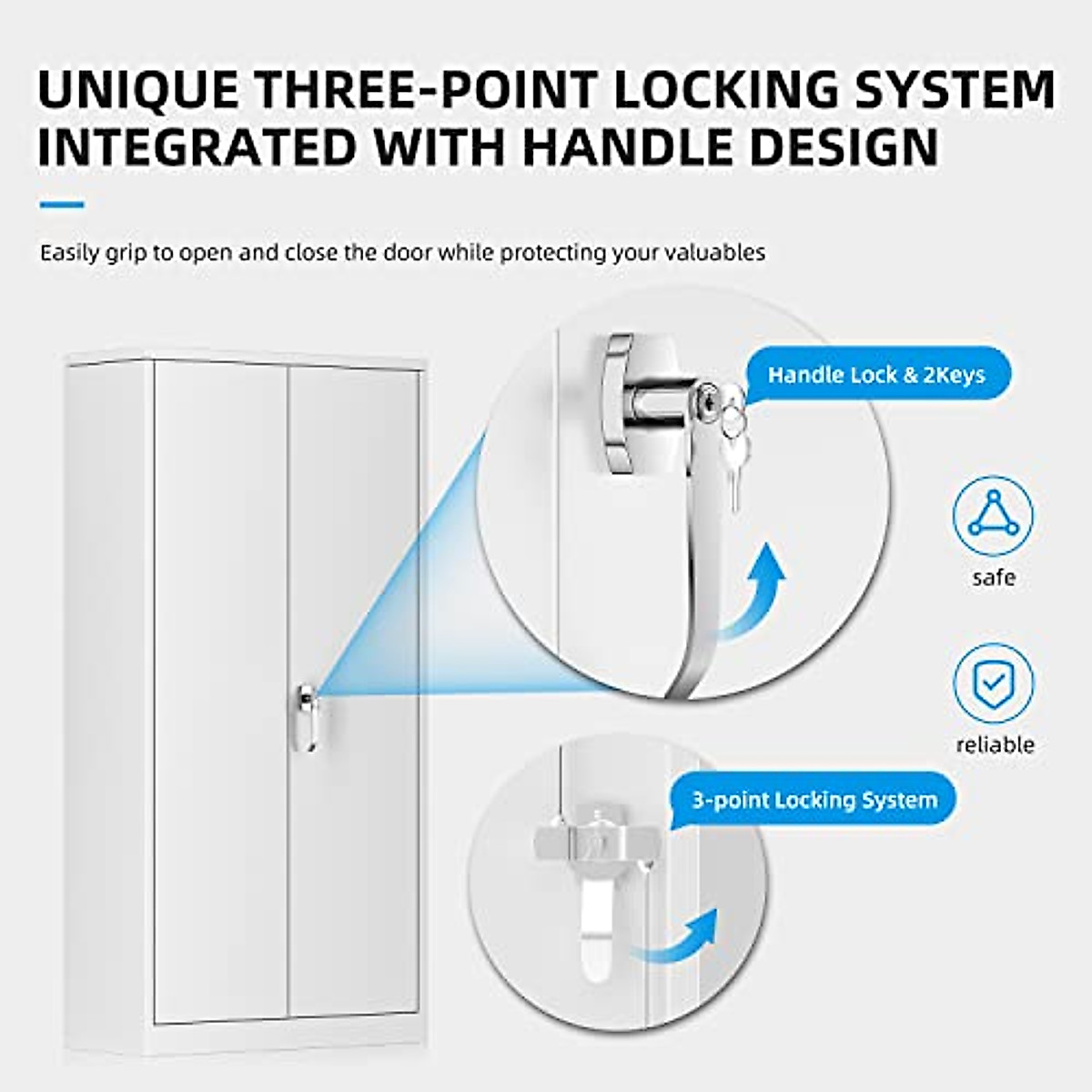 UNIQUE THREE-POINT LOCKING SYSTEM INTEGRATED WITH HANDLE DESIGN

Easily grip to open and close the door while protecting your valuables

Handle Lock & 2Keys

safe

reliable

3-point Locking System