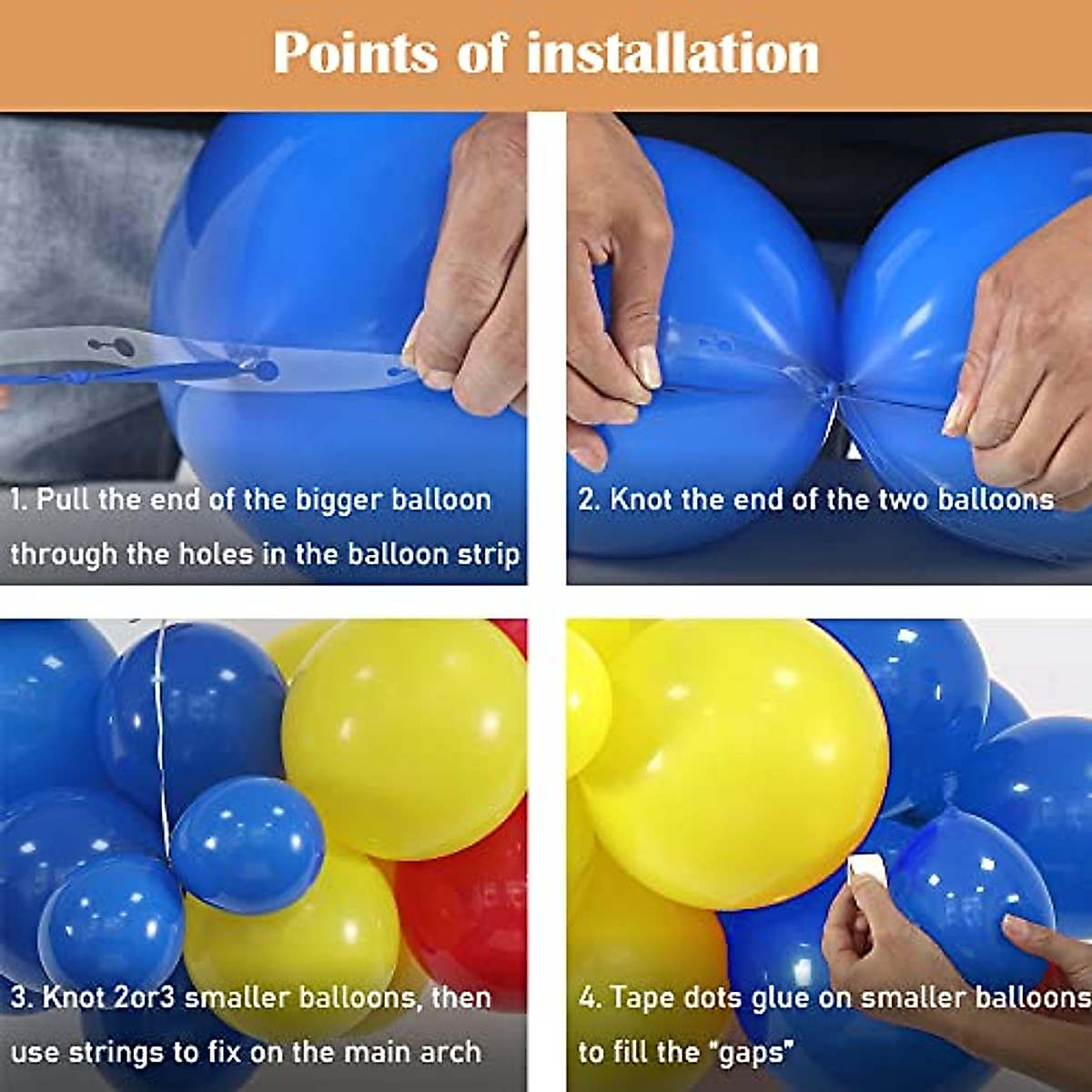 Points of installation

1. Pull the end of the bigger balloon through the holes in the balloon strip

2. Knot the end of the two balloons

3. Knot 2or3 smaller balloons, then use strings to fix on the main arch

4. Tape dots glue on smaller balloons to fill the "gaps"