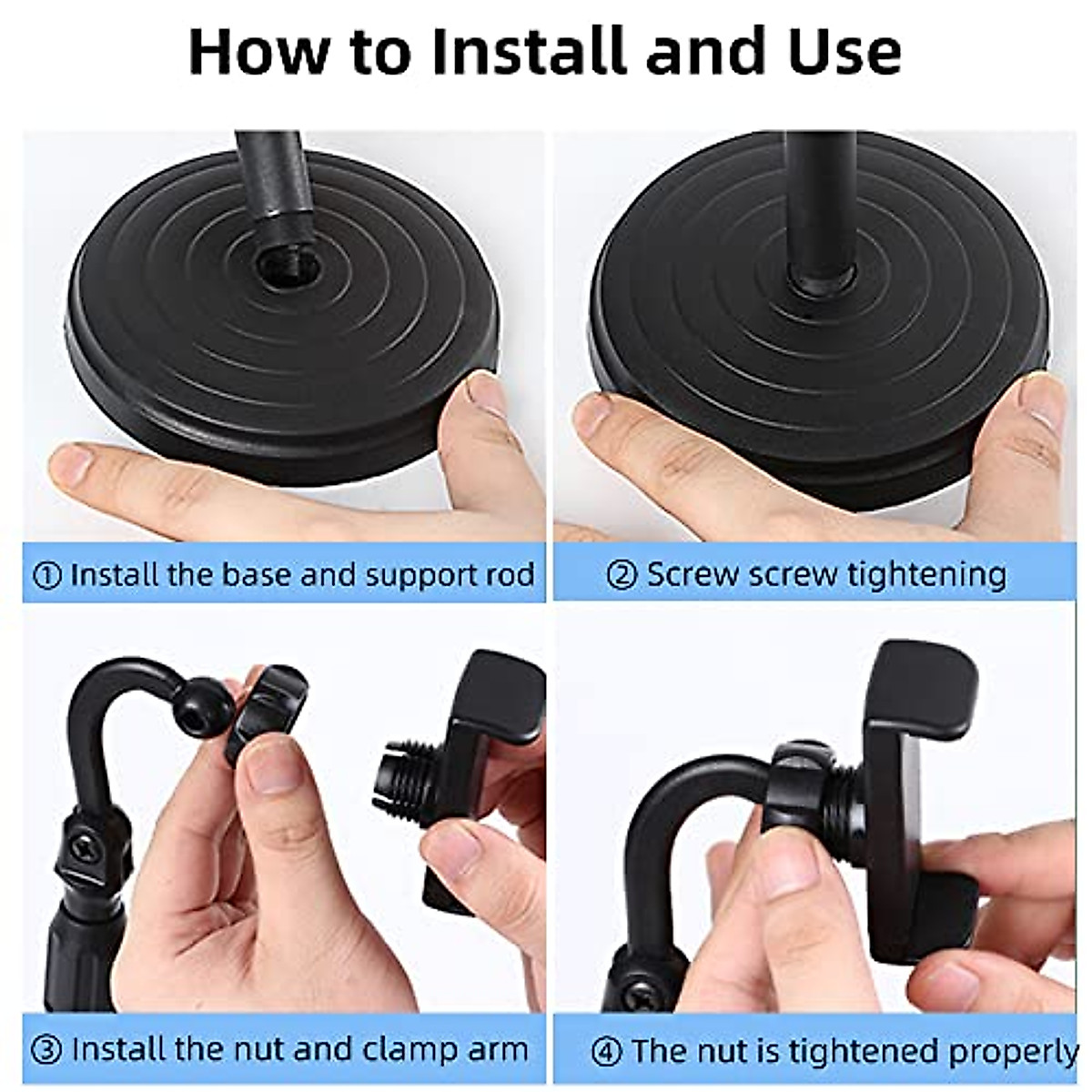 How to Install and Use

① Install the base and support rod

② Screw screw tightening

③ Install the nut and clamp arm

④ The nut is tightened properly