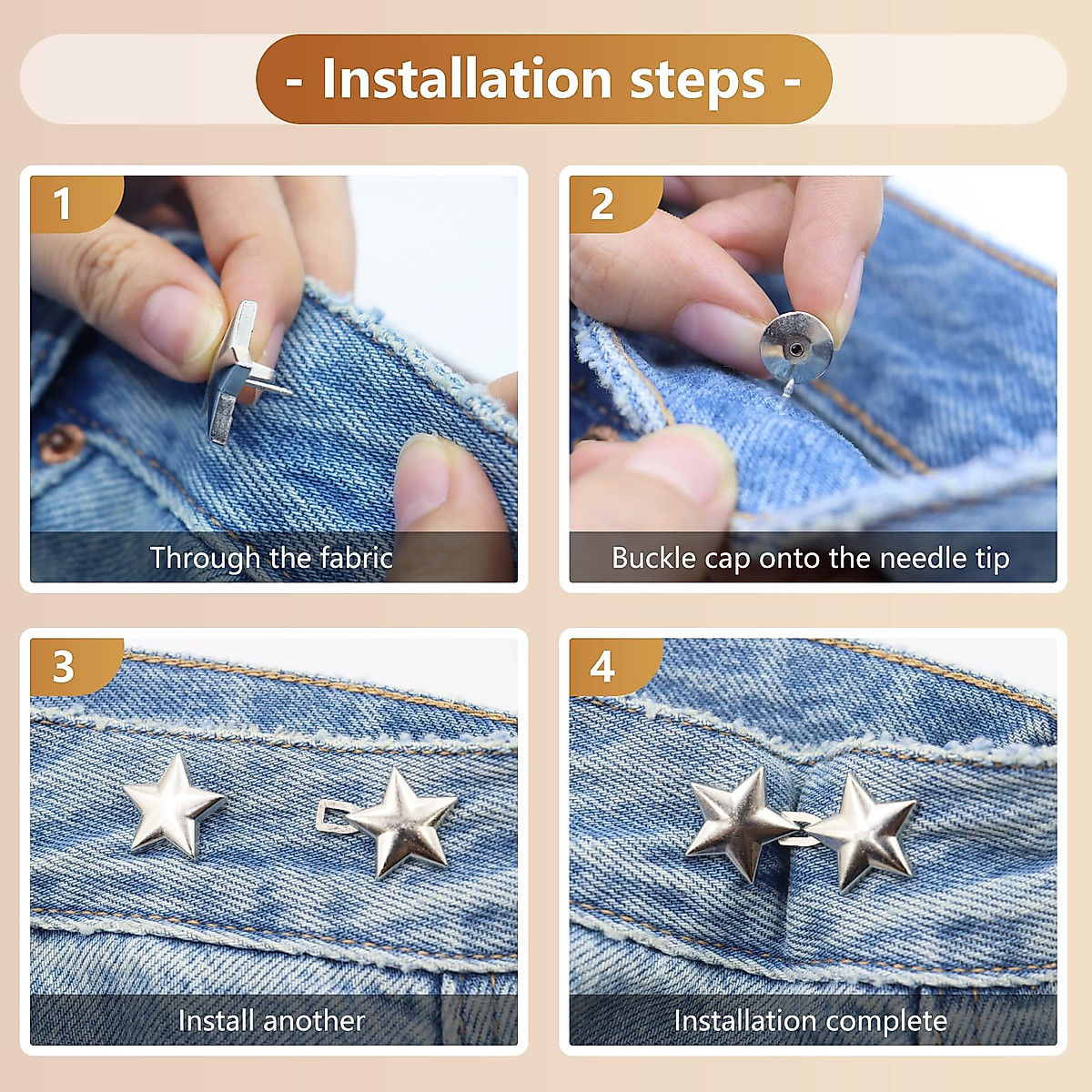 - Installation steps -

1

Through the fabric

2

Buckle cap onto the needle tip

3

Install another

4

Installation complete