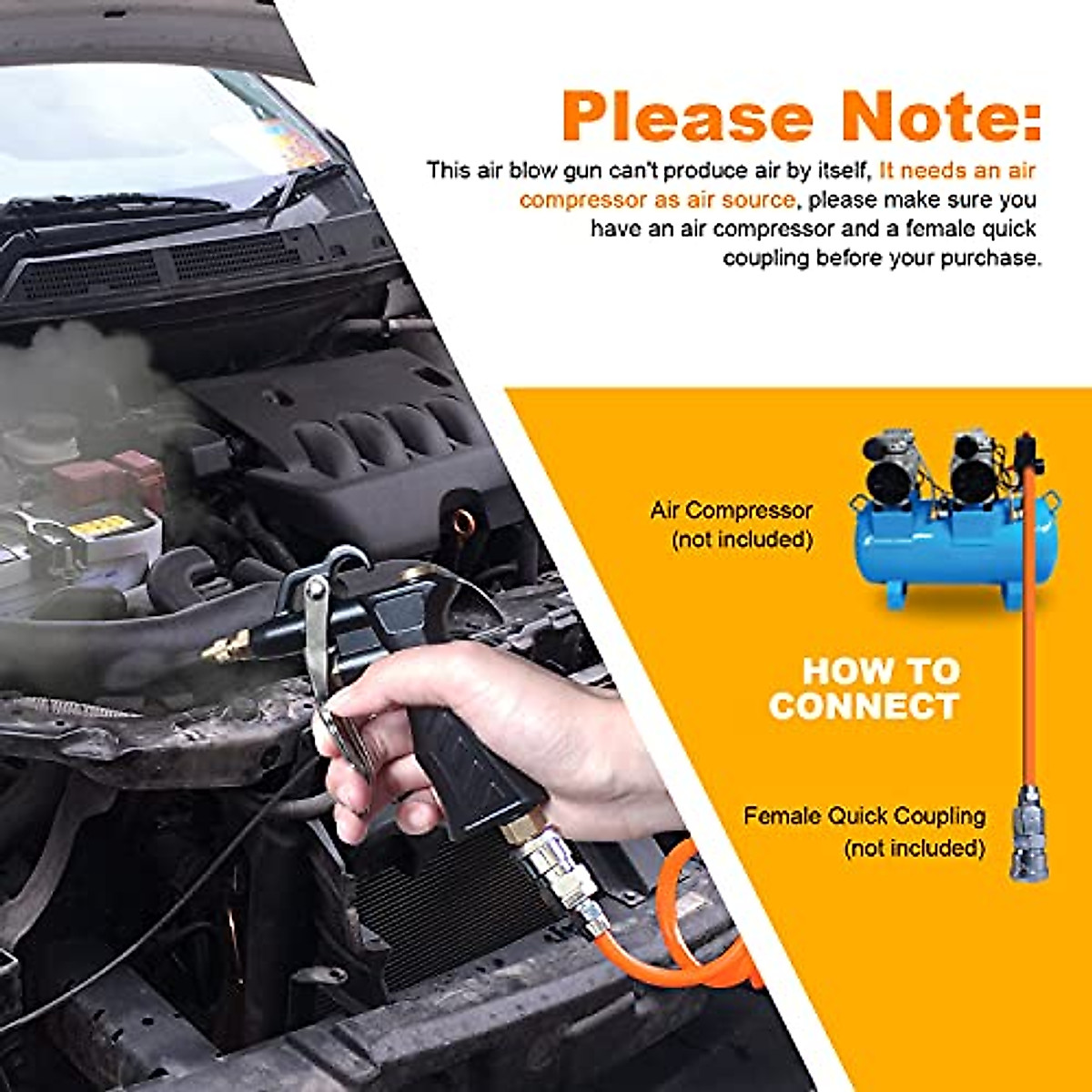 Please Note:

This air blow gun can't produce air by itself, It needs an air compressor as air source, please make sure you have an air compressor and a female quick coupling before your purchase.

Air Compressor
(not included)

HOW TO CONNECT

Female Quick Coupling
(not included)