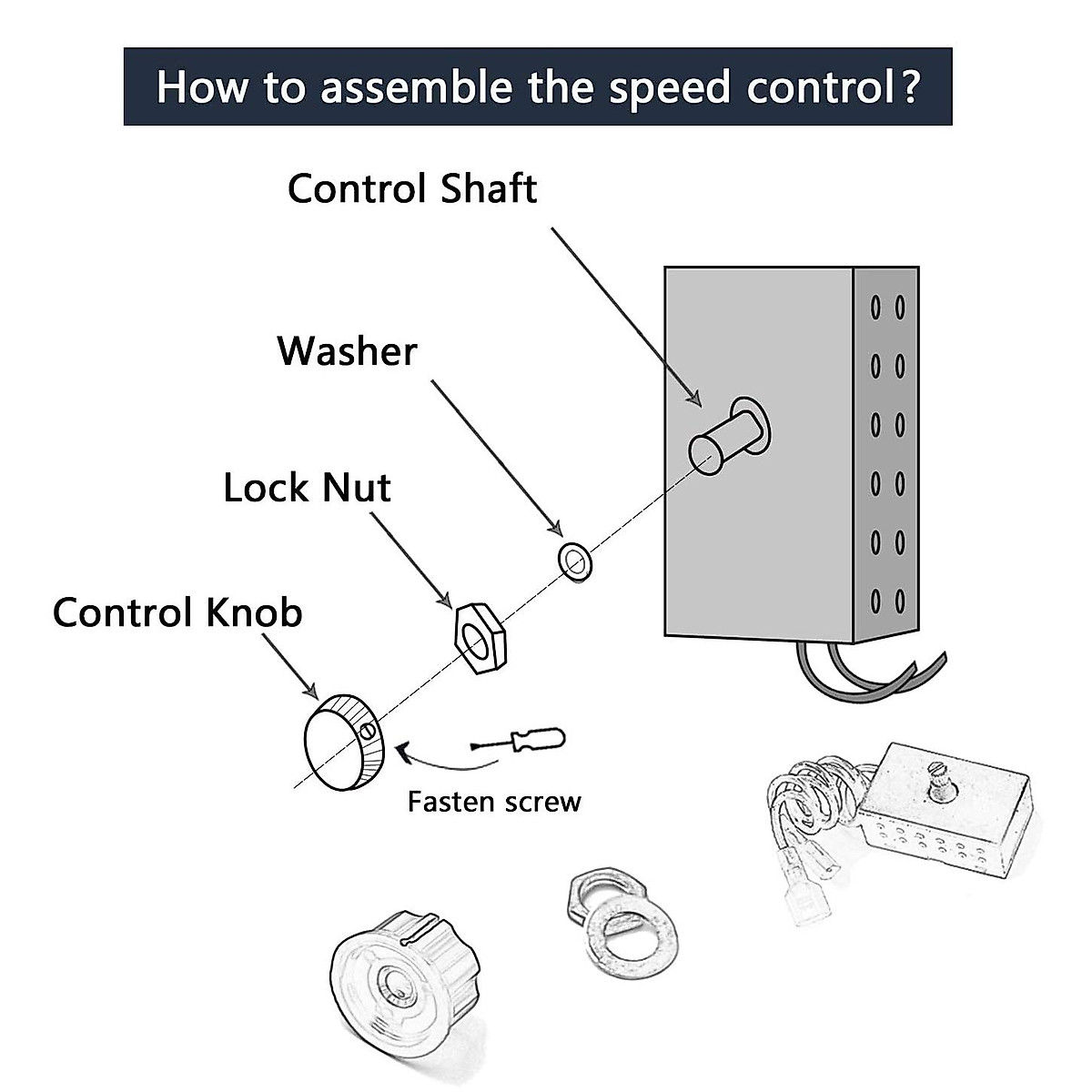 How to assemble the speed control?

Control Shaft

Washer

Lock Nut

Control Knob

Fasten screw