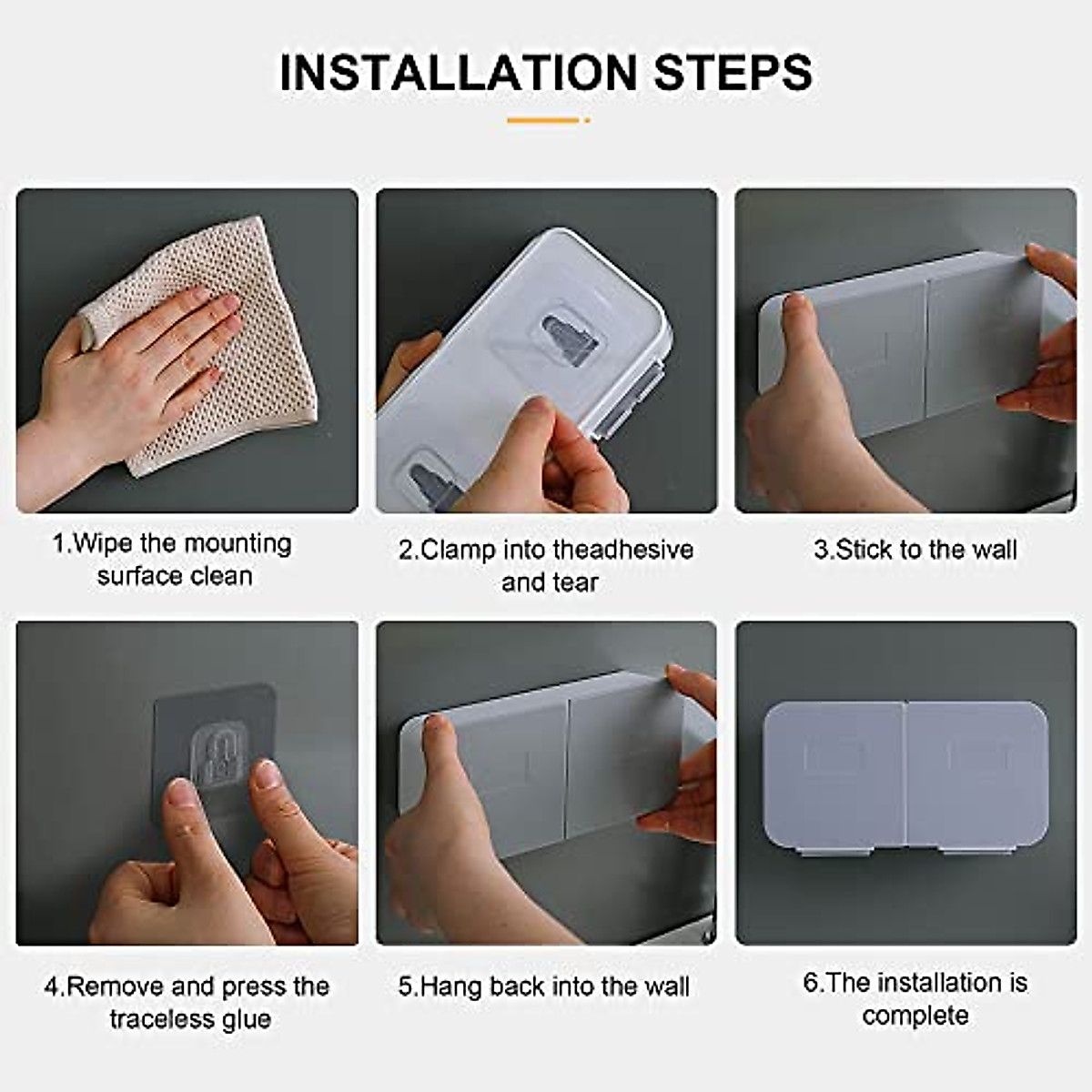 INSTALLATION STEPS

1.Wipe the mounting surface clean

2.Clamp into theadhesive and tear

3.Stick to the wall

4.Remove and press the traceless glue

5.Hang back into the wall

6.The installation is complete