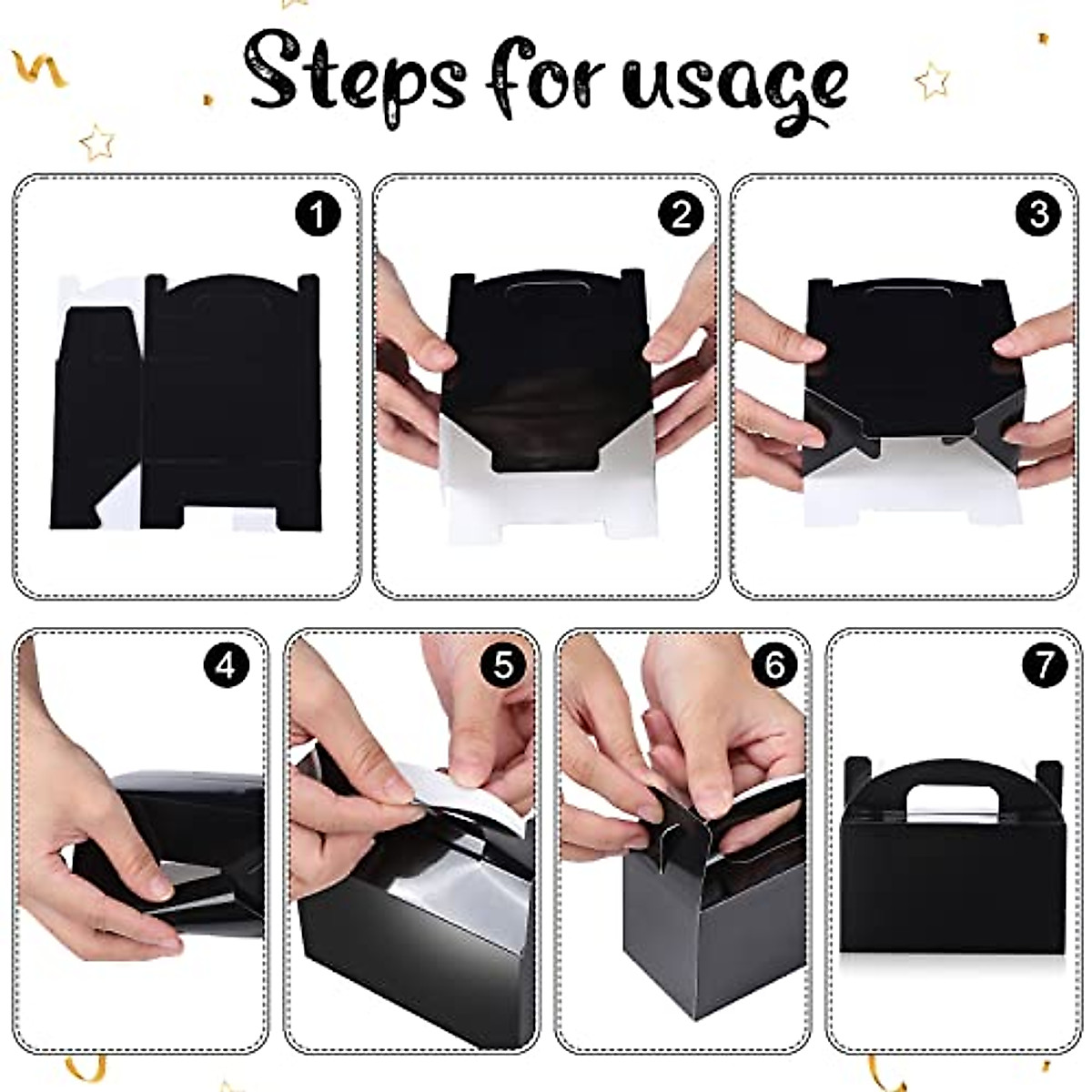 Steps for usage

1

2

3

4

5

6

7