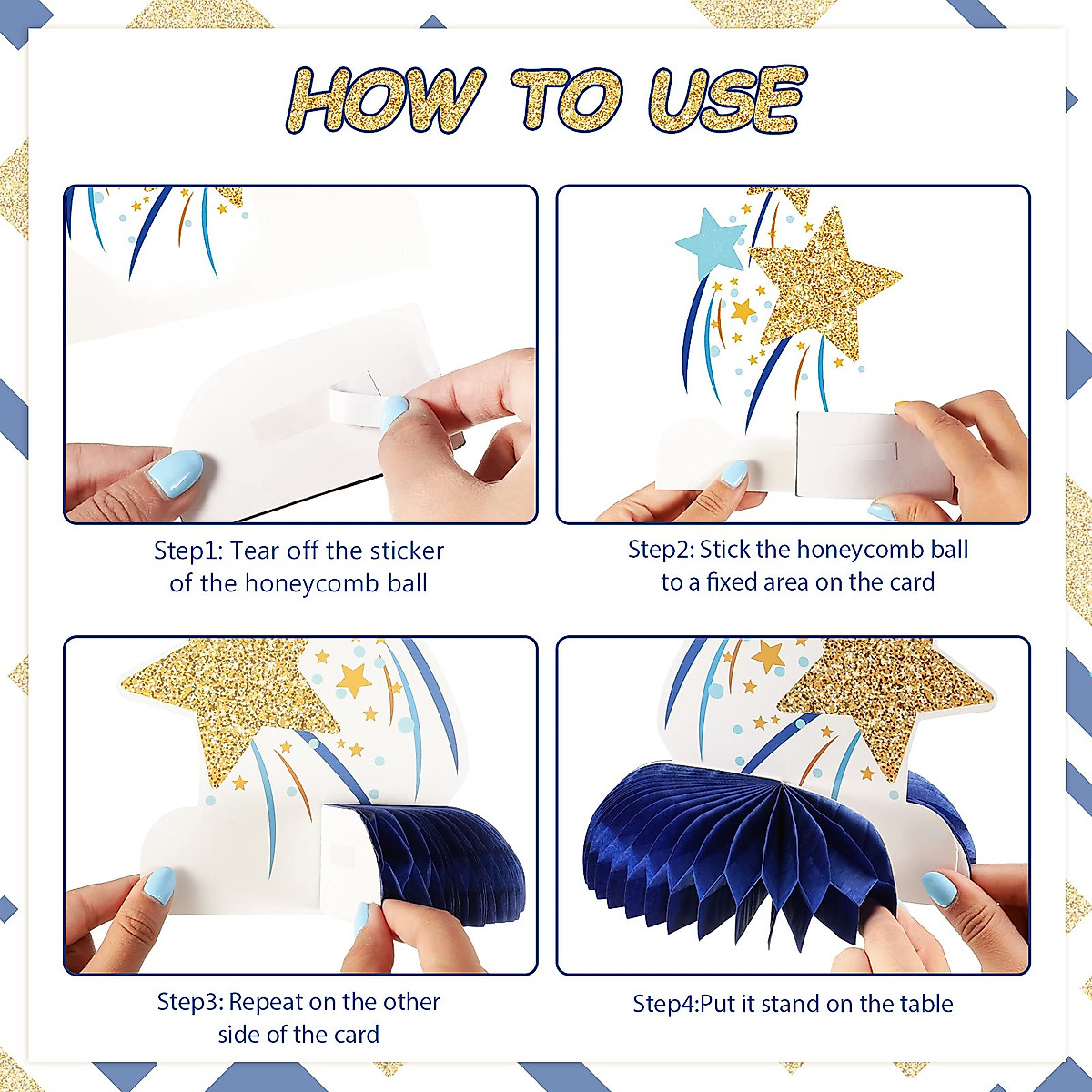 HOW TO USE

Step1: Tear off the sticker of the honeycomb ball

Step2: Stick the honeycomb ball to a fixed area on the card

Step3: Repeat on the other side of the card

Step4:Put it stand on the table