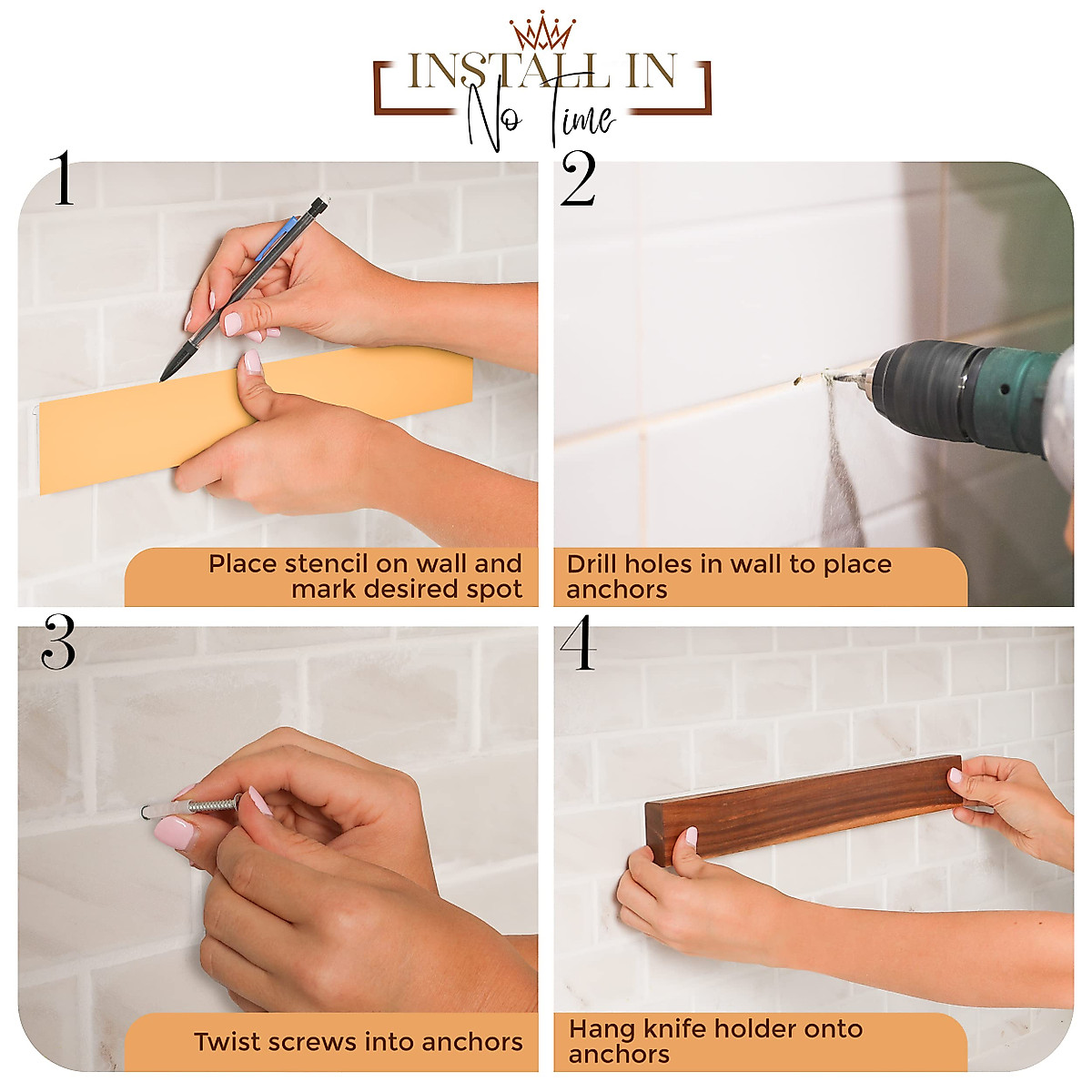 INSTALL IN
No Time

1

Place stencil on wall and mark desired spot

2

Drill holes in wall to place anchors

3

Twist screws into anchors

4

Hang knife holder onto anchors