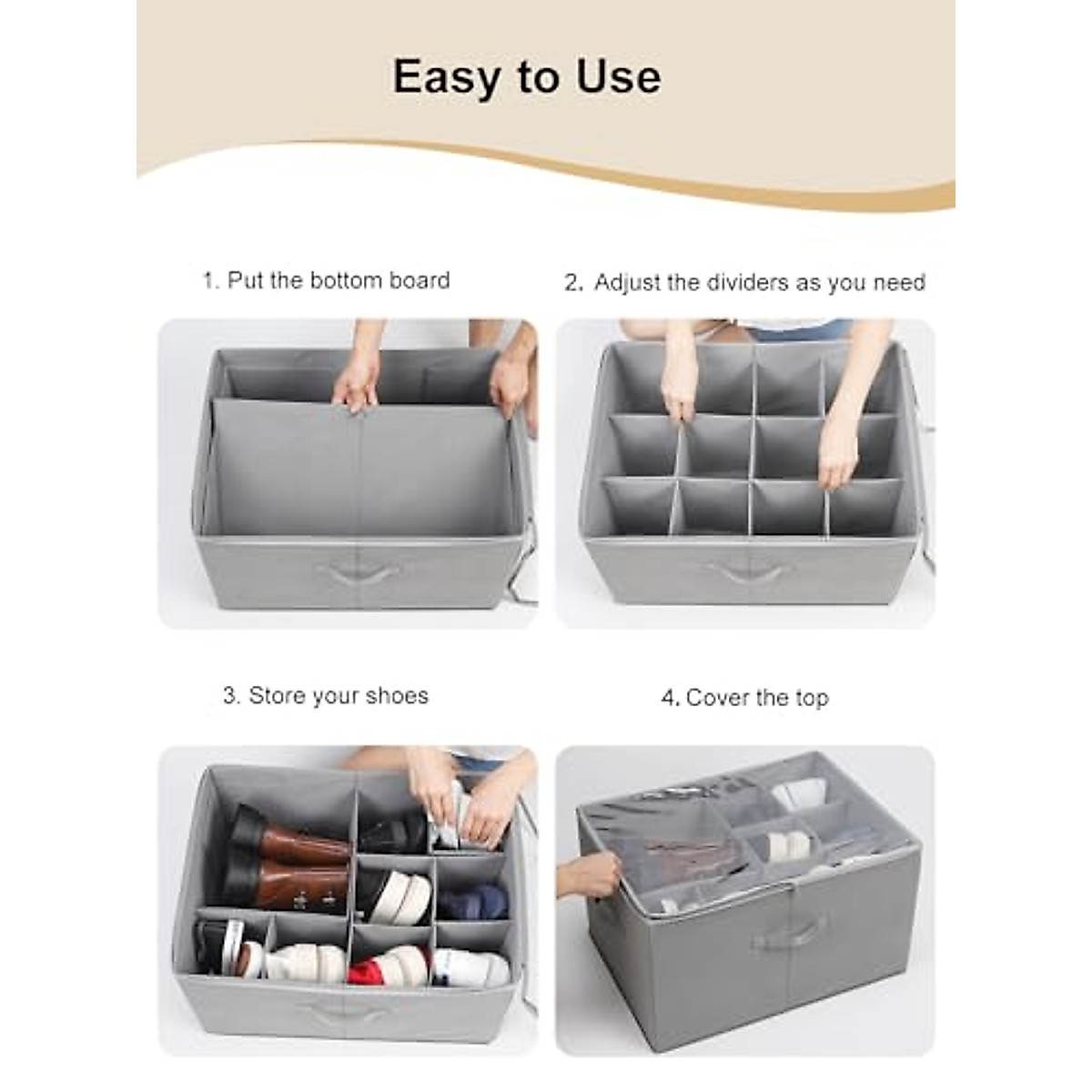 Easy to Use

1. Put the bottom board

2. Adjust the dividers as you need

3. Store your shoes

4. Cover the top