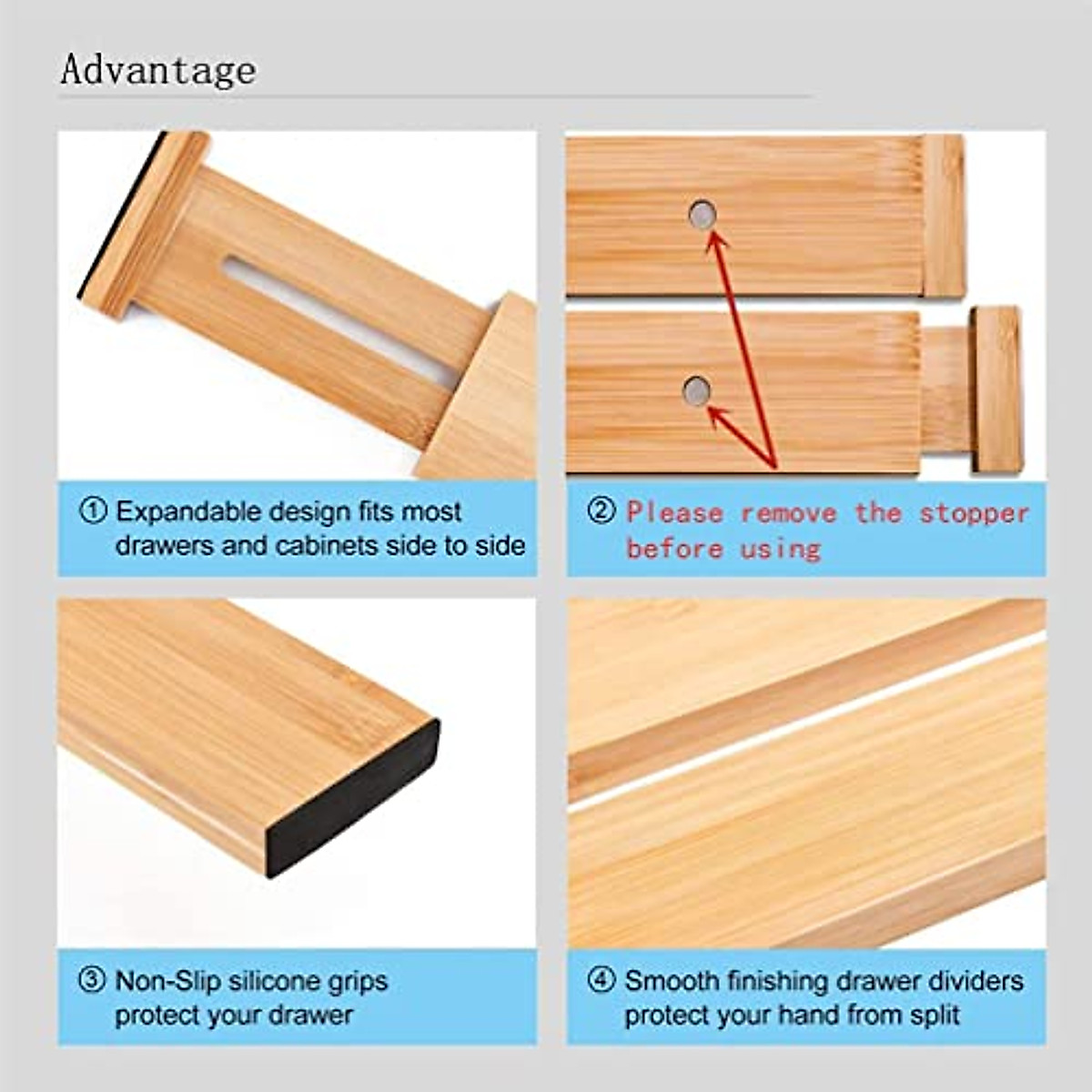 Advantage

① Expandable design fits most drawers and cabinets side to side

② Please remove the stopper before using

③ Non-Slip silicone grips protect your drawer

④ Smooth finishing drawer dividers protect your hand from split