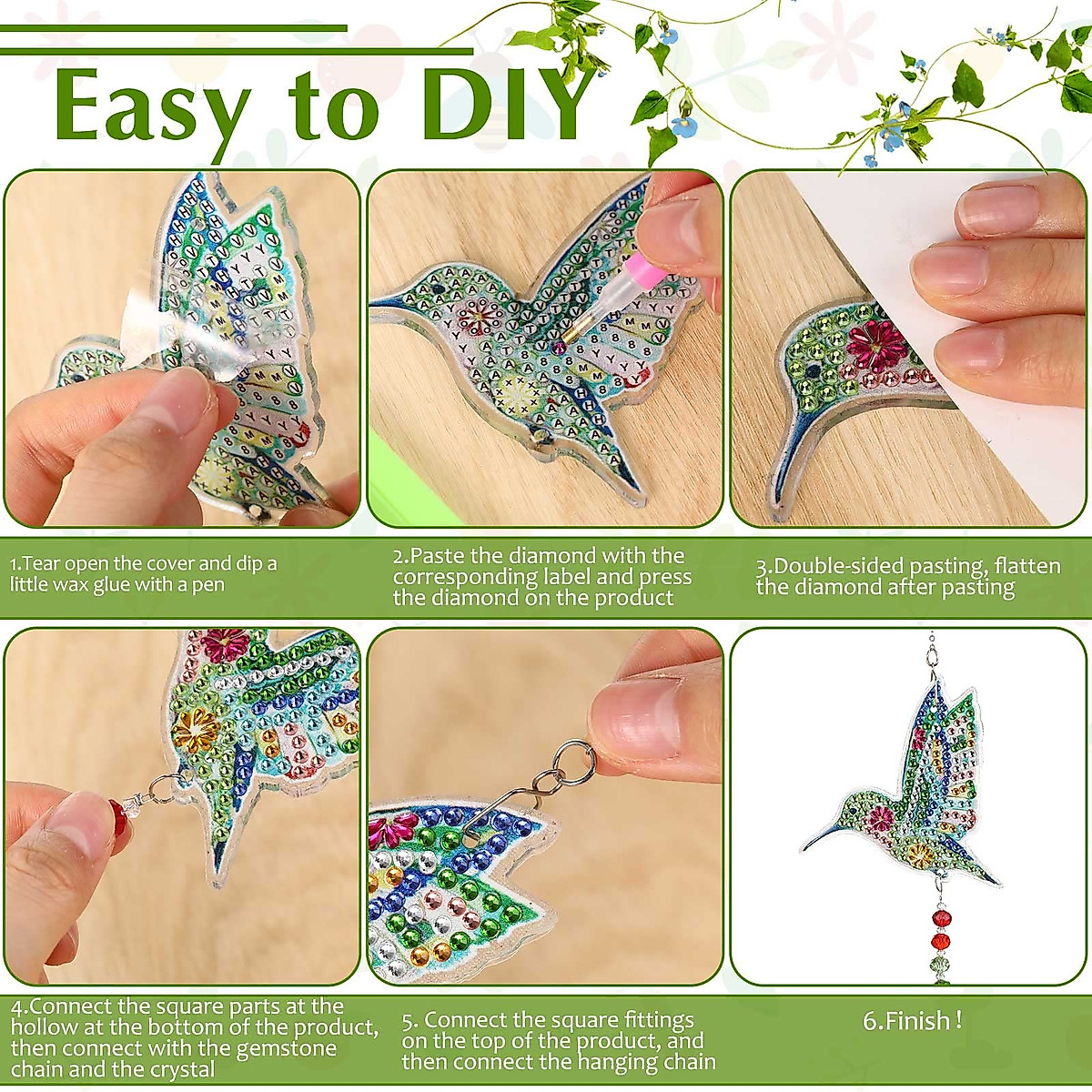 Easy to DIY

1.Tear open the cover and dip a little wax glue with a pen

2.Paste the diamond with the corresponding label and press the diamond on the product

3.Double-sided pasting, flatten the diamond after pasting

4.Connect the square parts at the hollow at the bottom of the product, then connect with the gemstone chain and the crystal

5. Connect the square fittings on the top of the product, and then connect the hanging chain

6.Finish !