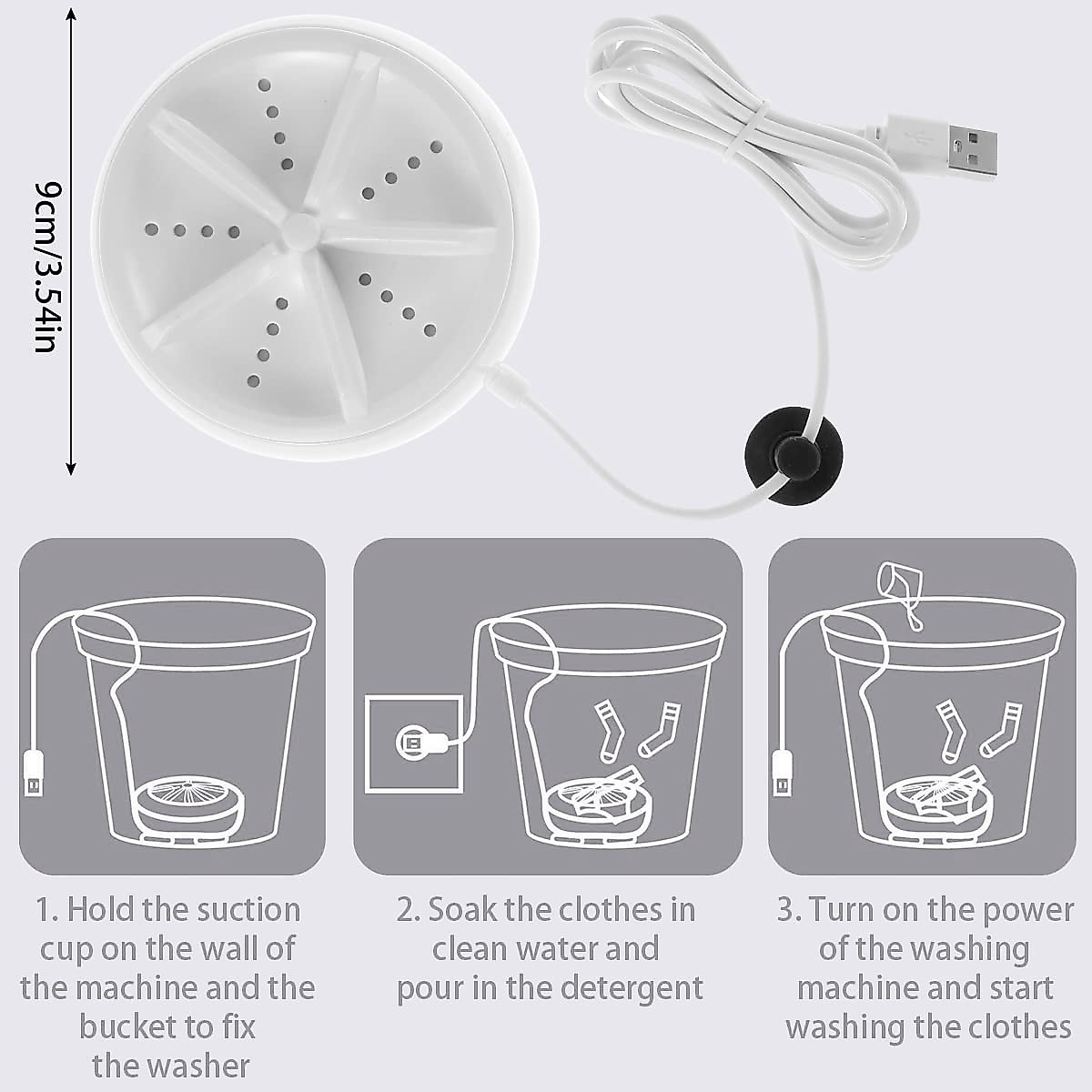 9cm/3.54in

1. Hold the suction cup on the wall of the machine and the bucket to fix the washer

2. Soak the clothes in clean water and pour in the detergent

3. Turn on the power of the washing machine and start washing the clothes