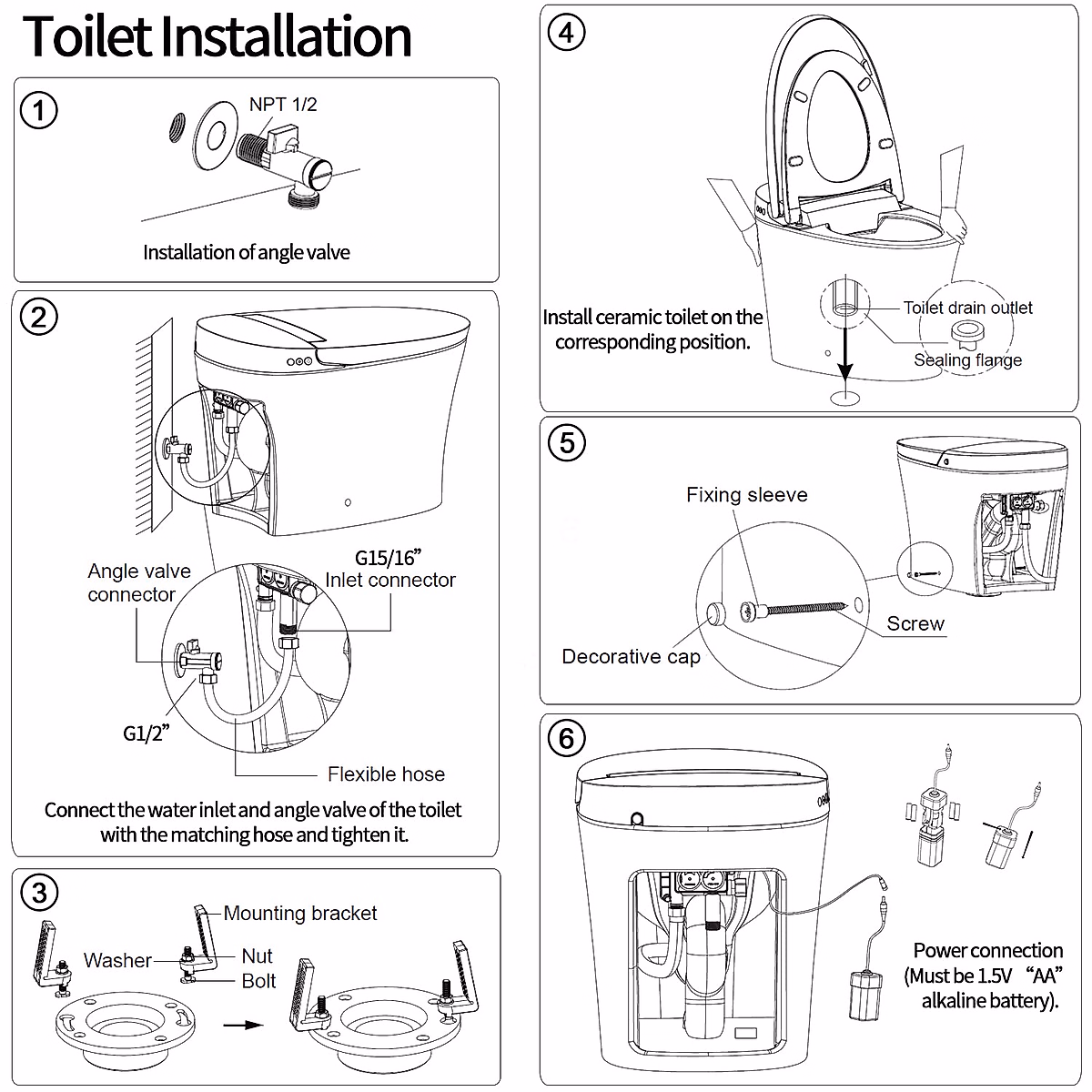 Toilet Installation

1

NPT 1/2

Installation of angle valve

2

Angle valve connector

G15/16”
Inlet connector

G1/2”

Flexible hose

Connect the water inlet and angle valve of the toilet with the matching hose and tighten it.

3

Mounting bracket

Washer

Nut

Bolt

4

Install ceramic toilet on the corresponding position.

Toilet drain outlet

Sealing flange

5

Fixing sleeve

Screw

Decorative cap

6

Power connection (Must be 1.5V “AA” alkaline battery).