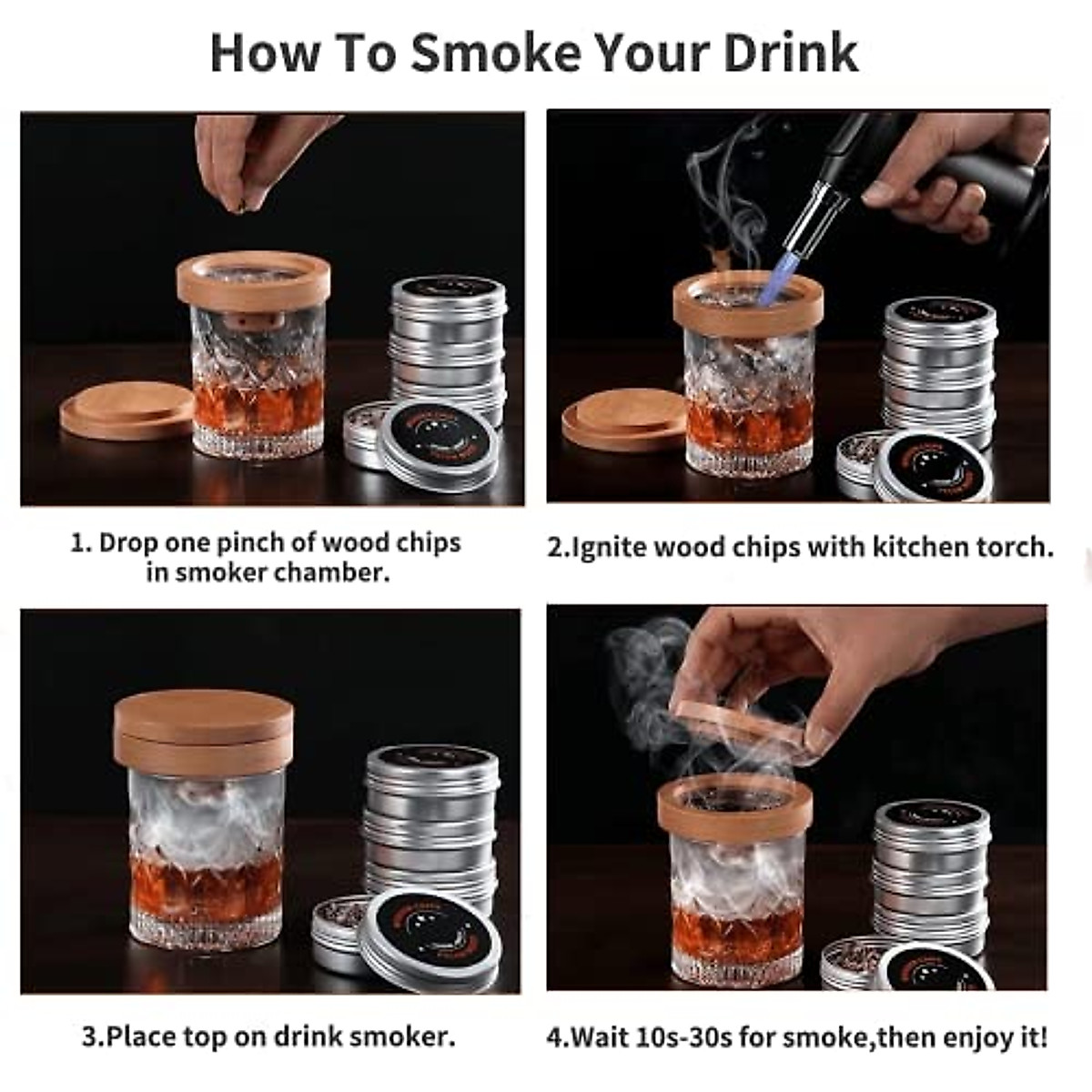 How To Smoke Your Drink

1. Drop one pinch of wood chips in smoker chamber.

2.Ignite wood chips with kitchen torch.

3.Place top on drink smoker.

4.Wait 10s-30s for smoke,then enjoy it!