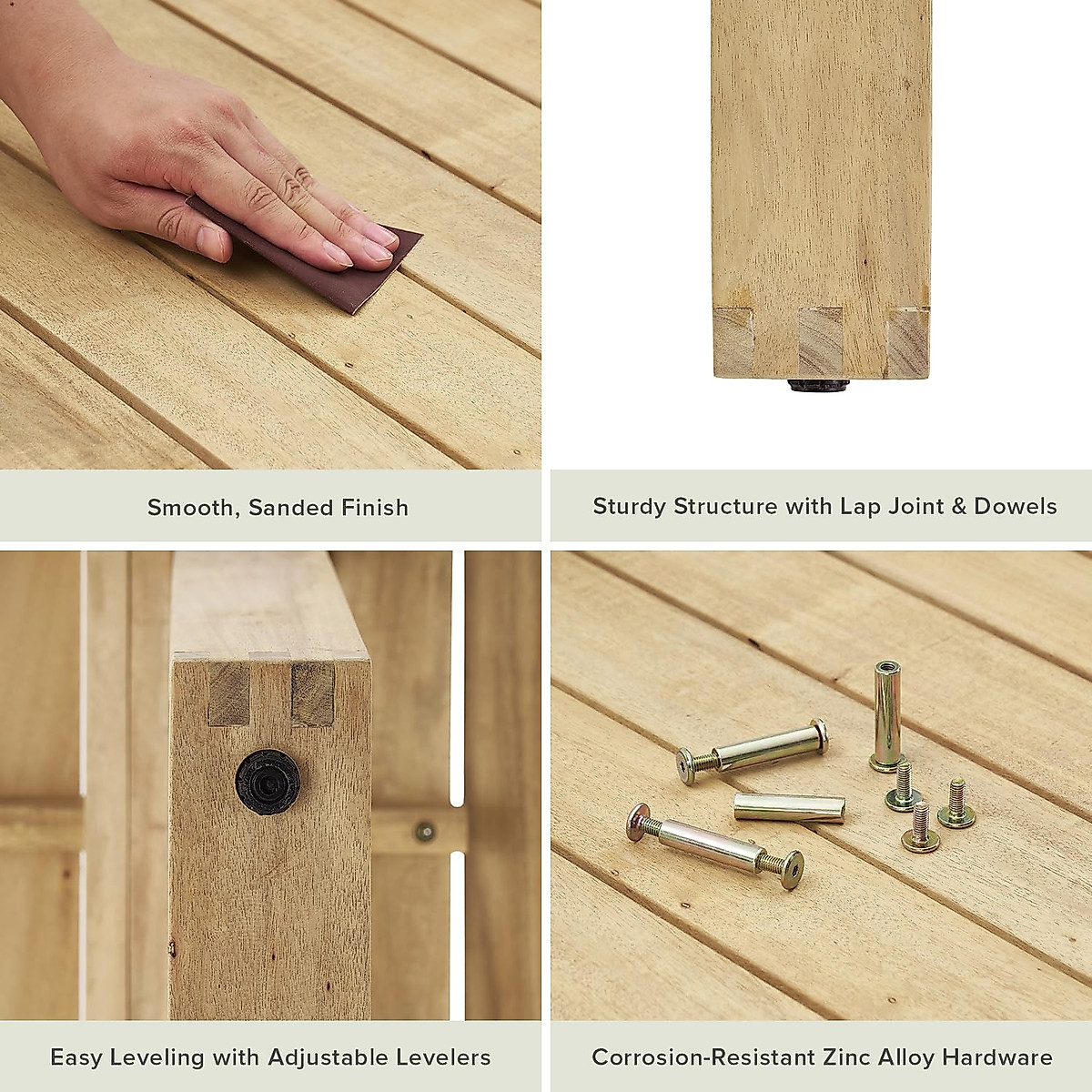 Smooth, Sanded Finish

Sturdy Structure with Lap Joint & Dowels

Easy Leveling with Adjustable Levelers

Corrosion-Resistant Zinc Alloy Hardware