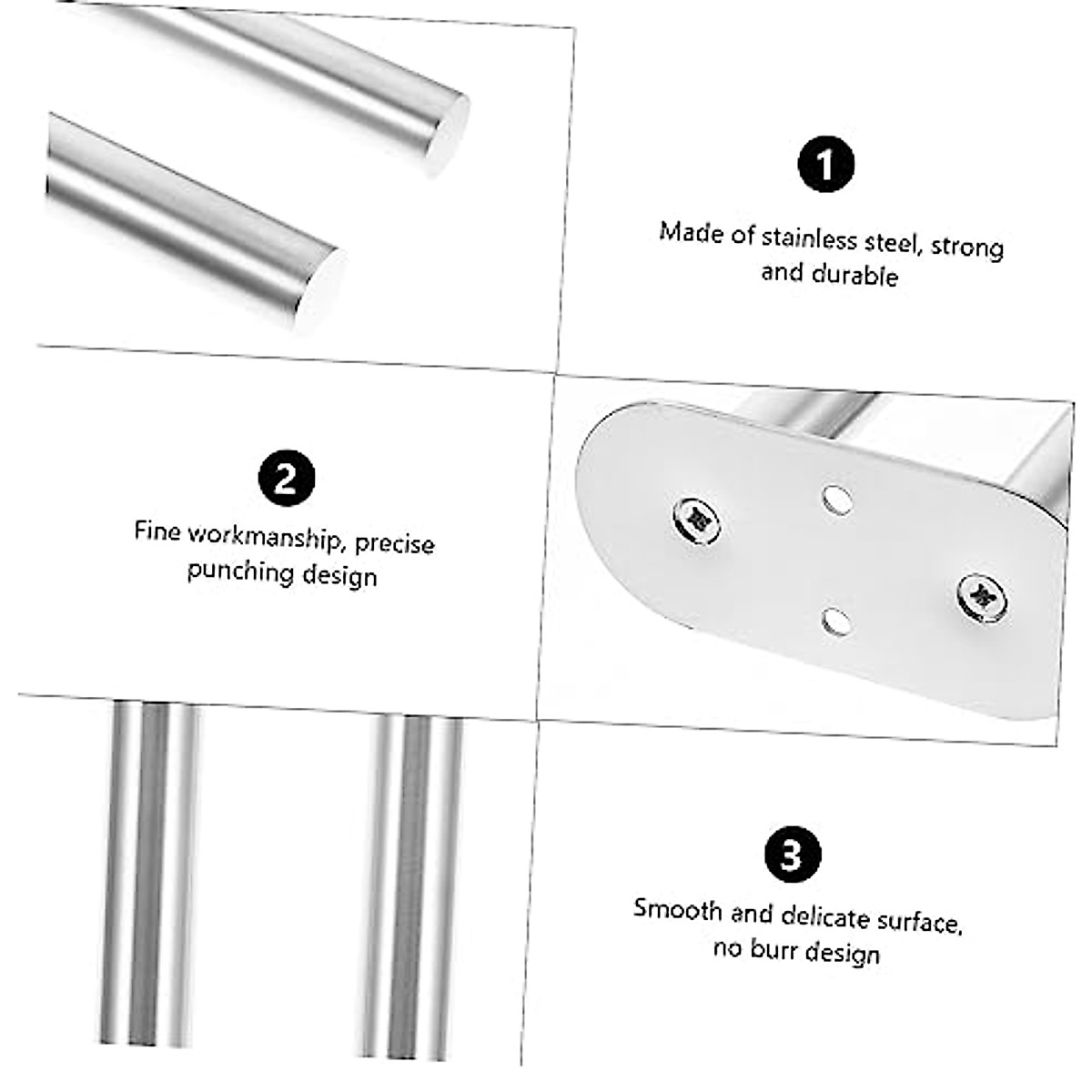 1

Made of stainless steel, strong and durable

2

Fine workmanship, precise punching design

3

Smooth and delicate surface, no burr design