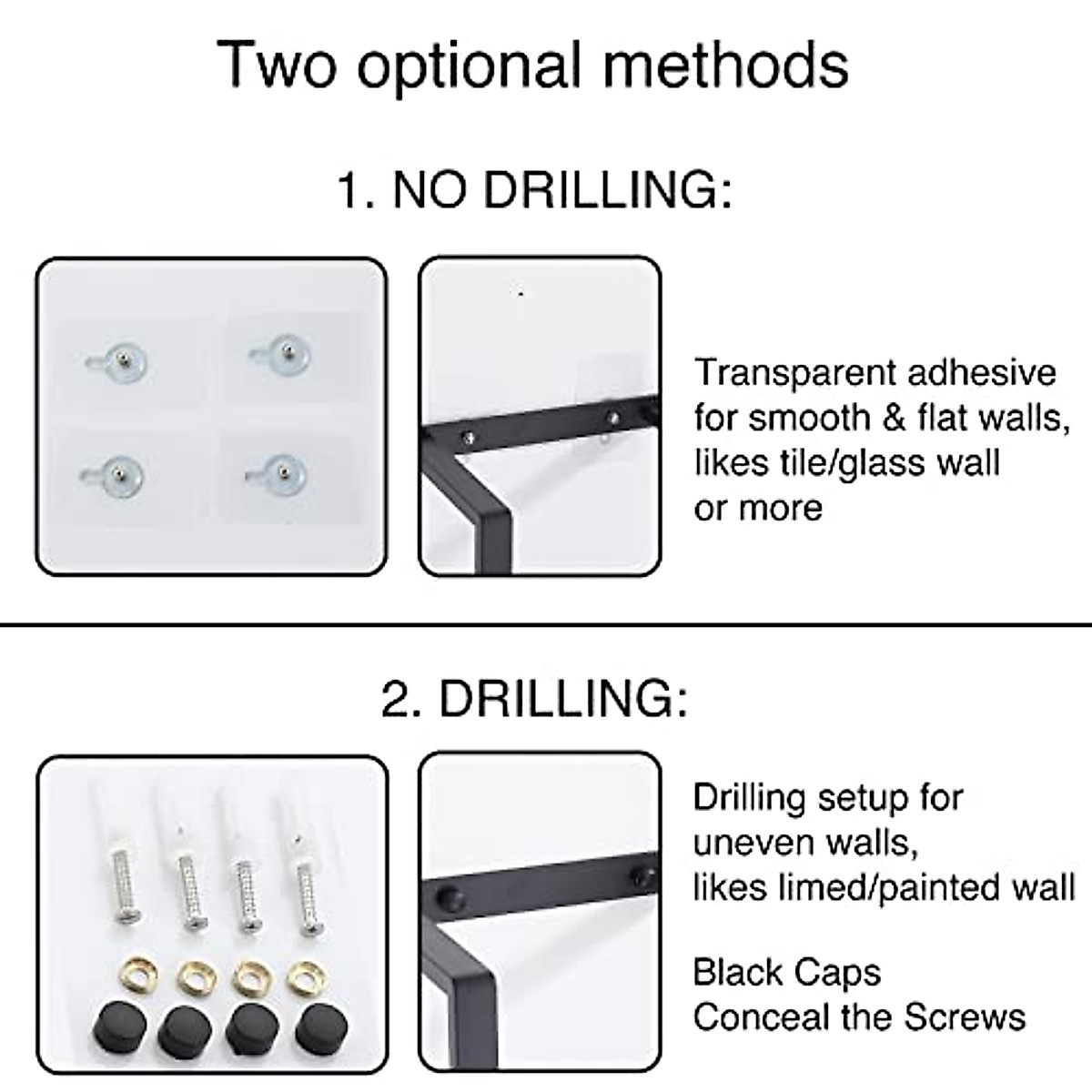 Two optional methods

1. NO DRILLING:

Transparent adhesive for smooth & flat walls, likes tile/glass wall or more

2. DRILLING:

Drilling setup for uneven walls, likes limed/painted wall

Black Caps Conceal the Screws