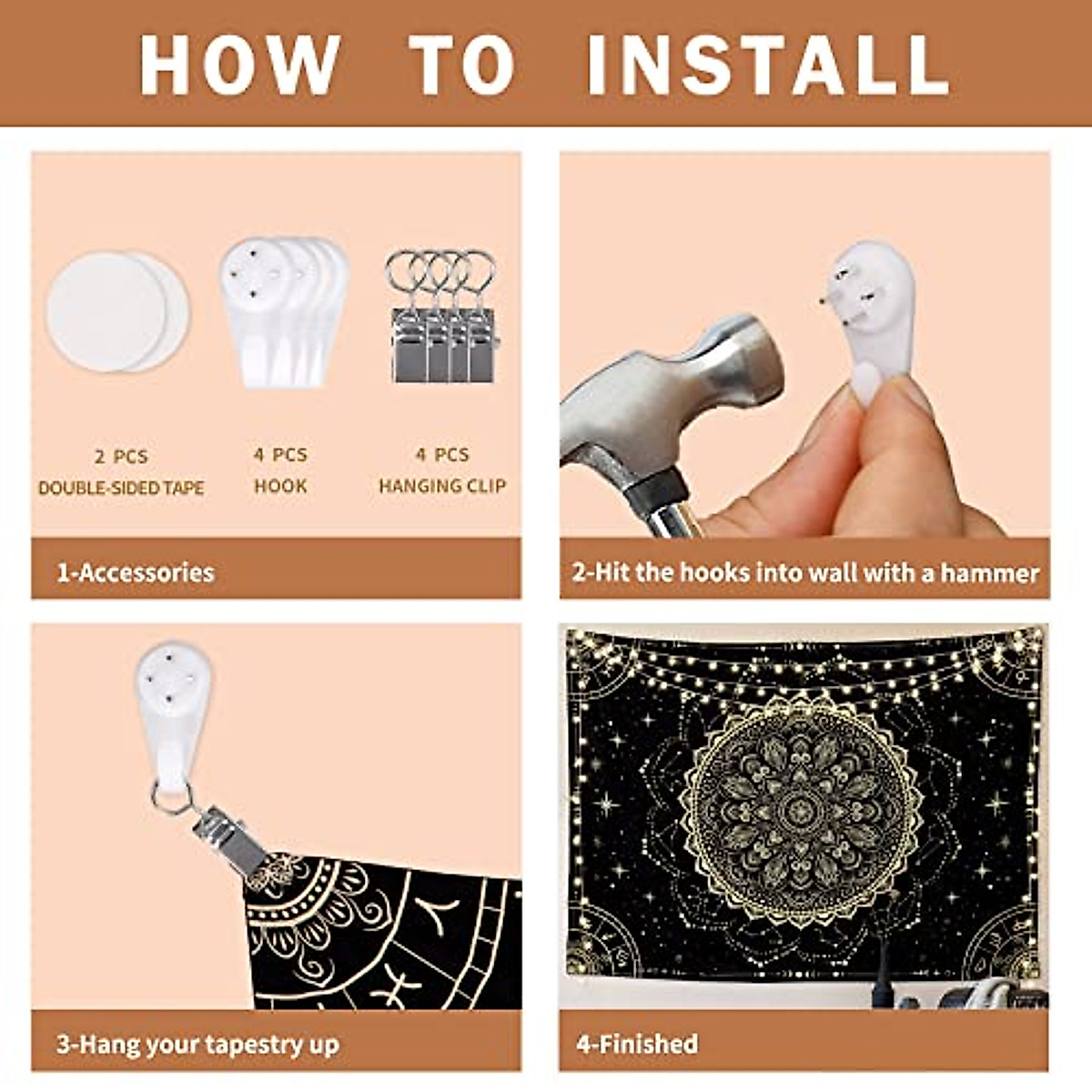 HOW TO INSTALL

2 PCS
DOUBLE-SIDED TAPE

4 PCS
HOOK

4 PCS
HANGING CLIP

1-Accessories

2-Hit the hooks into wall with a hammer

3-Hang your tapestry up

4-Finished