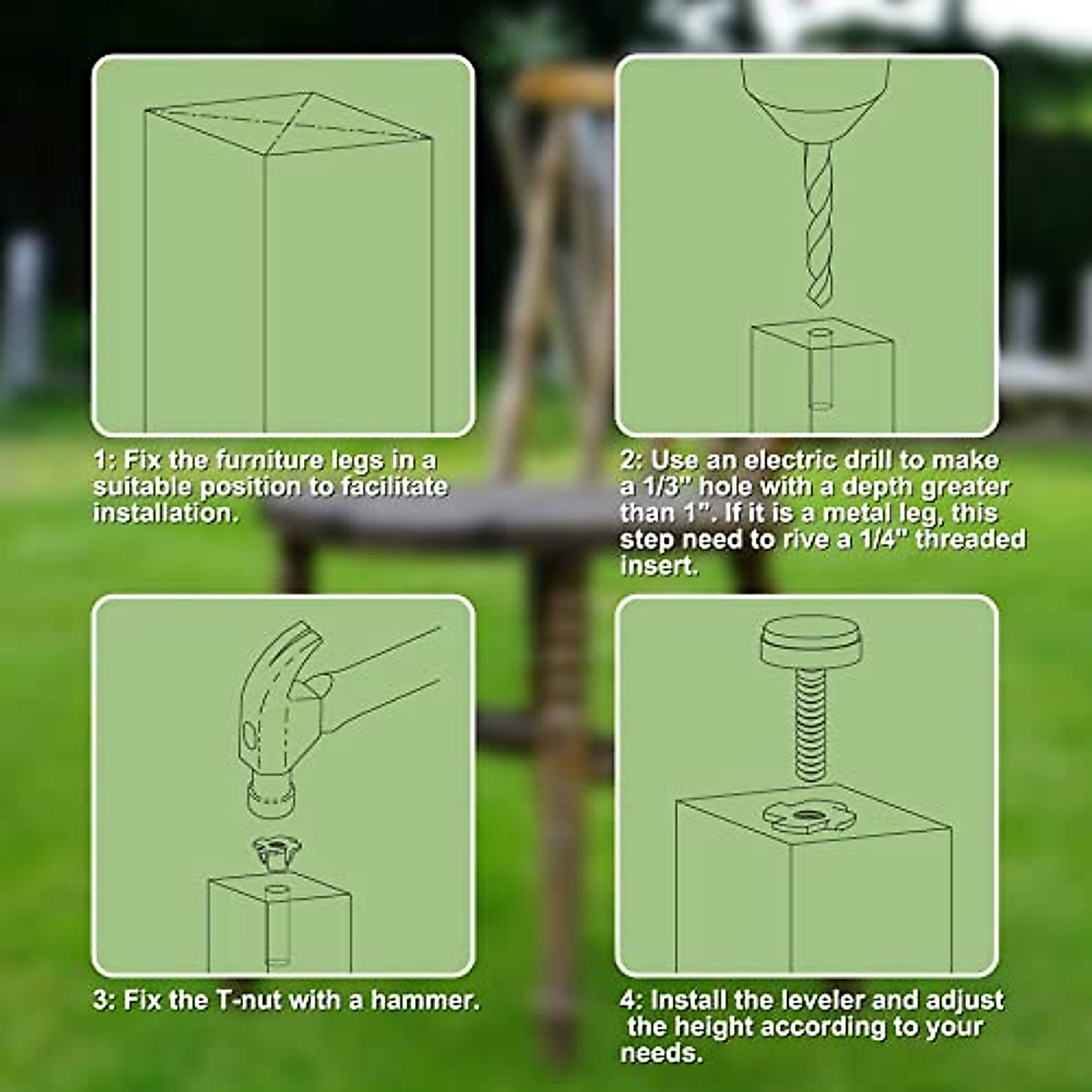 1: Fix the furniture legs in a suitable position to facilitate installation.

2: Use an electric drill to make a 1/3" hole with a depth greater than 1". If it is a metal leg, this step need to rive a 1/4" threaded insert.

3: Fix the T-nut with a hammer.

4: Install the leveler and adjust the height according to your needs.