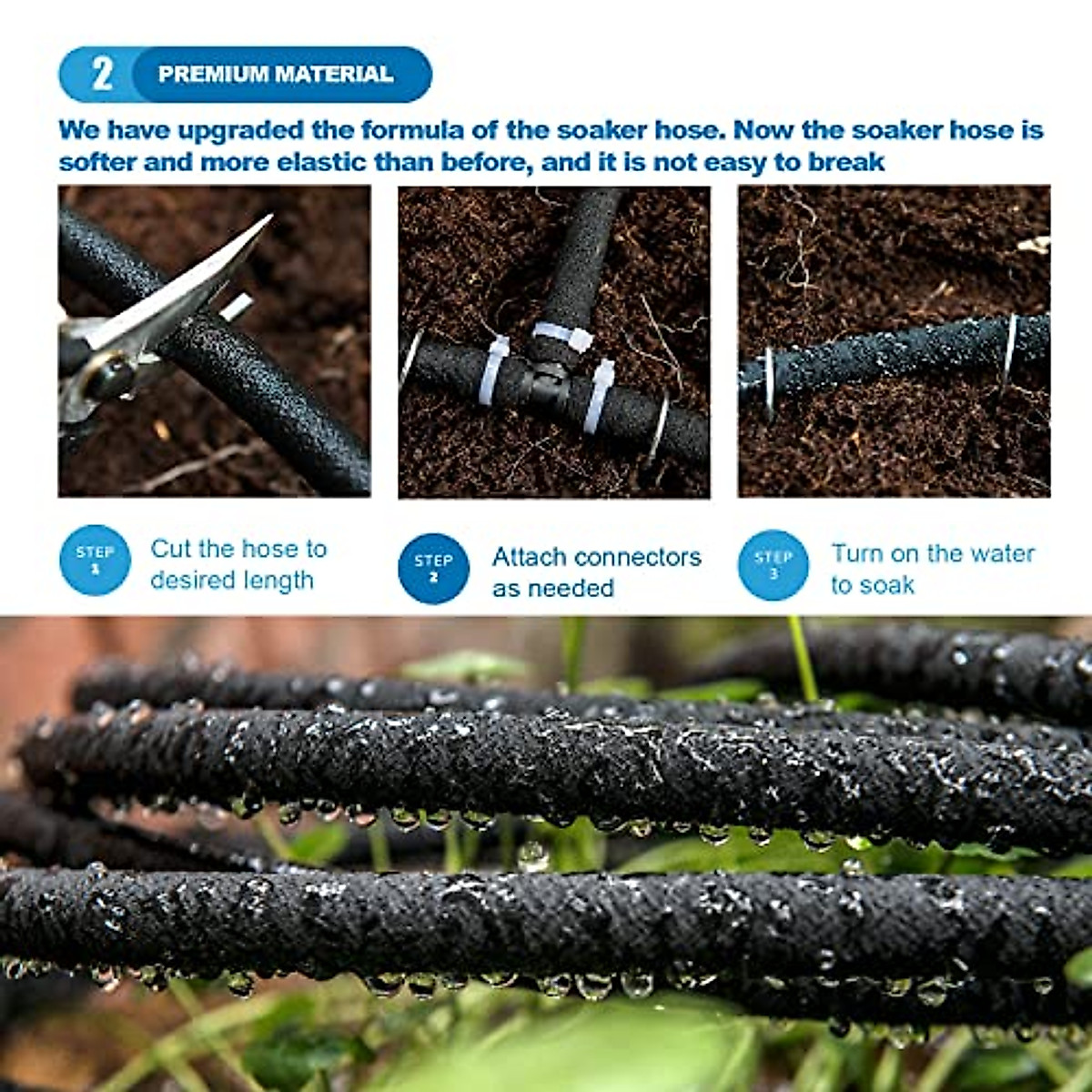 2 PREMIUM MATERIAL

We have upgraded the formula of the soaker hose. Now the soaker hose is softer and more elastic than before, and it is not easy to break

STEP 1 Cut the hose to desired length

STEP 2 Attach connectors as needed

STEP 3 Turn on the water to soak