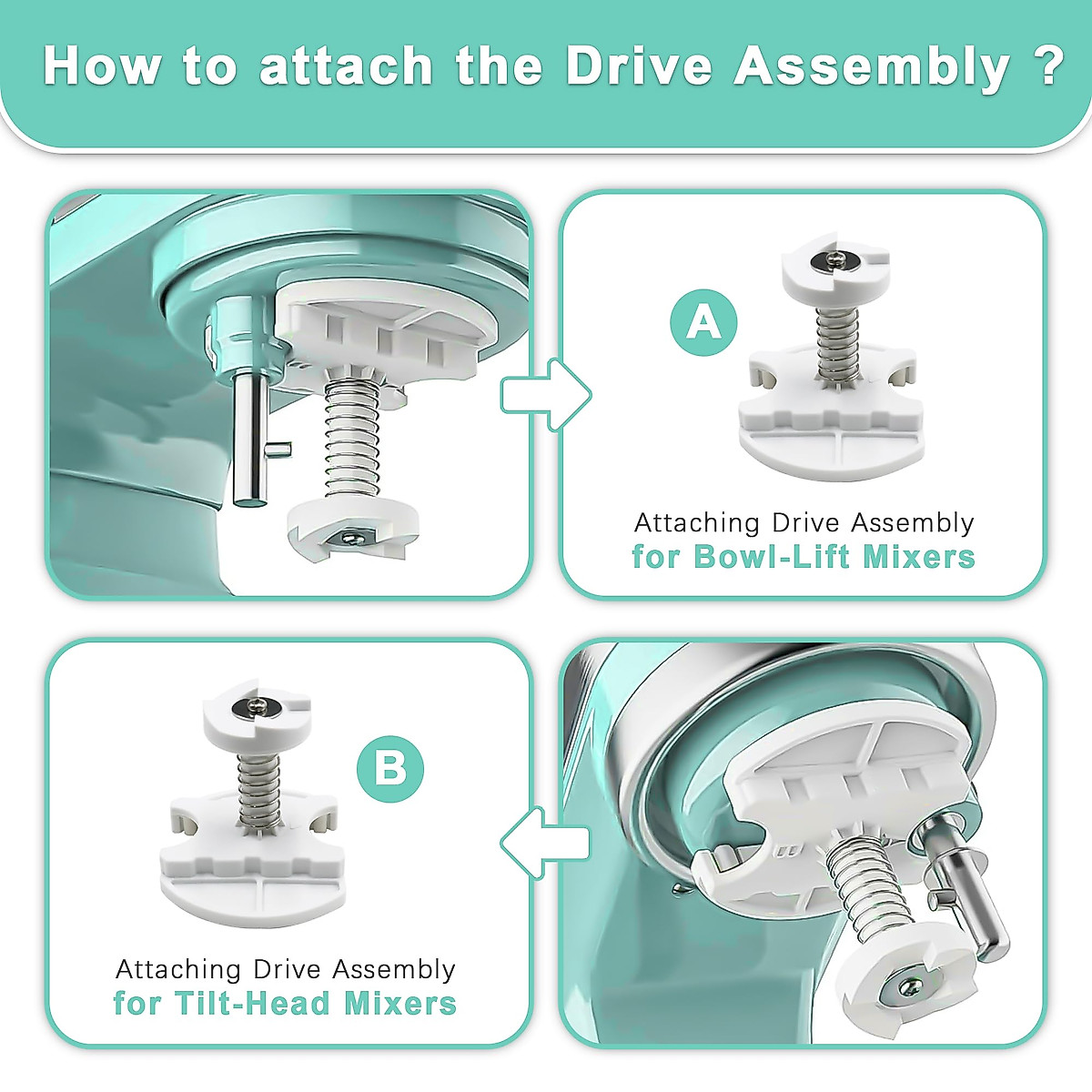 How to attach the Drive Assembly ?

A

Attaching Drive Assembly
for Bowl-Lift Mixers

B

Attaching Drive Assembly
for Tilt-Head Mixers