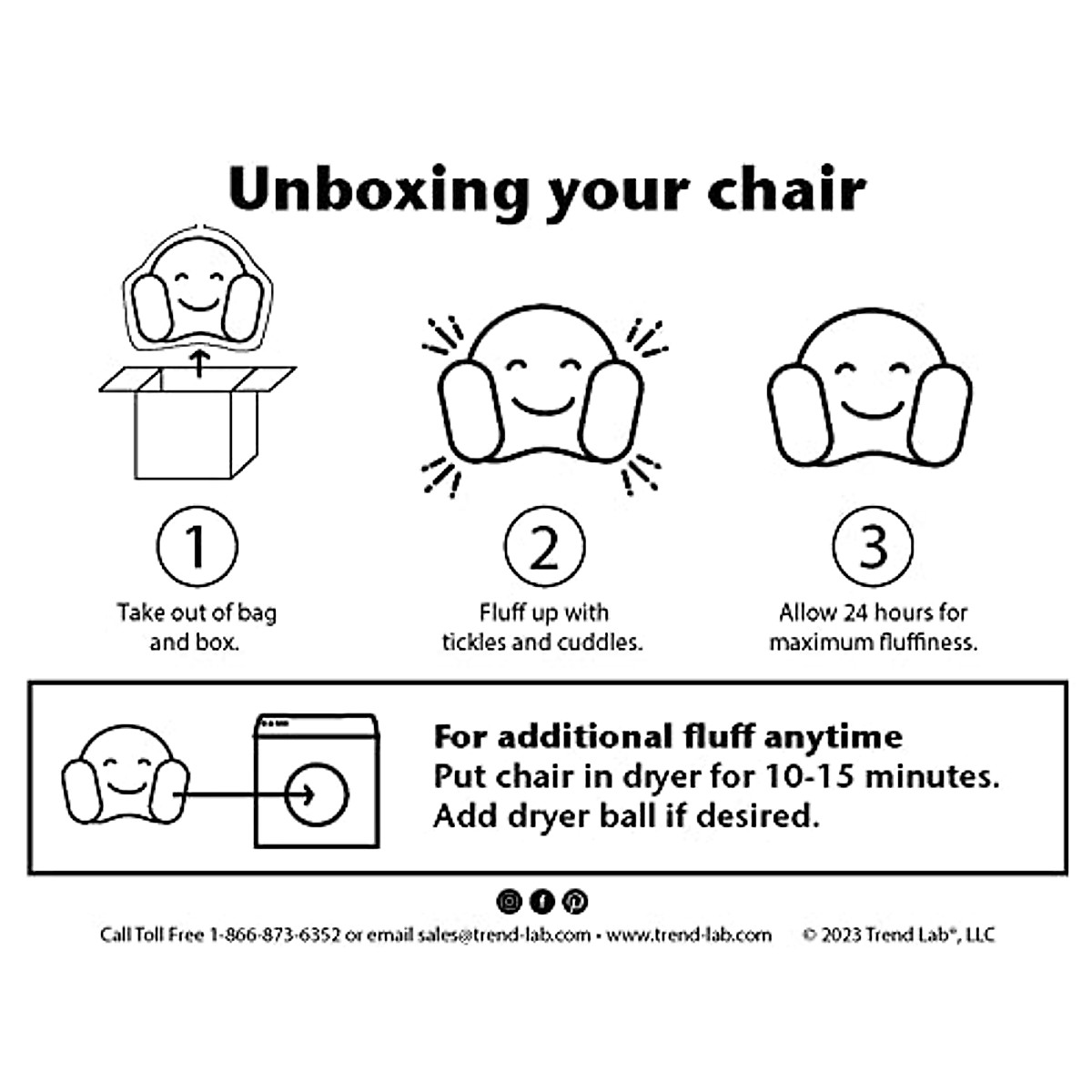 Unboxing your chair

1
Take out of bag and box.

2
Fluff up with tickles and cuddles.

3
Allow 24 hours for maximum fluffiness.

For additional fluff anytime
Put chair in dryer for 10-15 minutes.
Add dryer ball if desired.

Call Toll Free 1-866-873-6352 or email sales@trend-lab.com • www.trend-lab.com © 2023 Trend Lab®, LLC