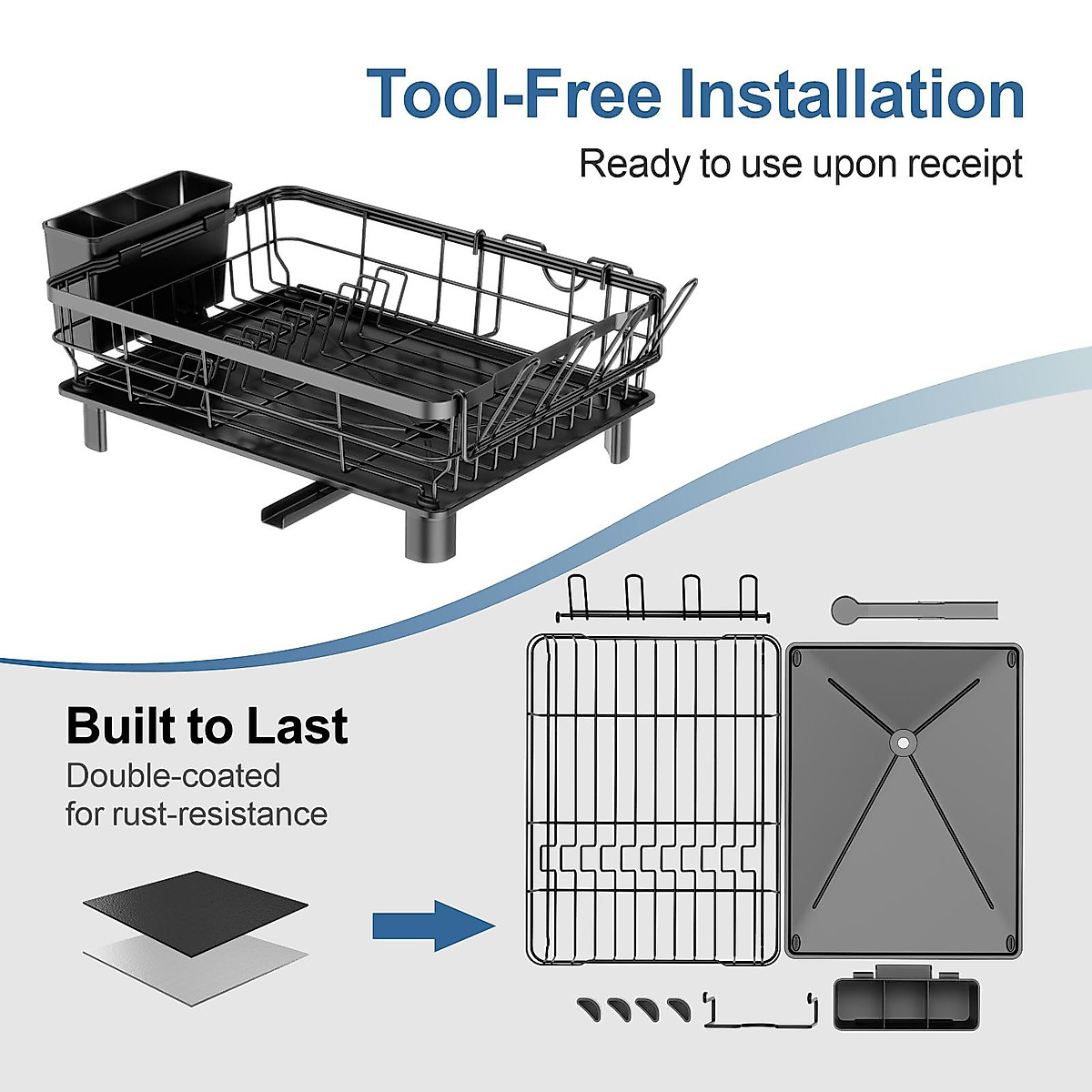 Tool-Free Installation
Ready to use upon receipt

Built to Last
Double-coated for rust-resistance