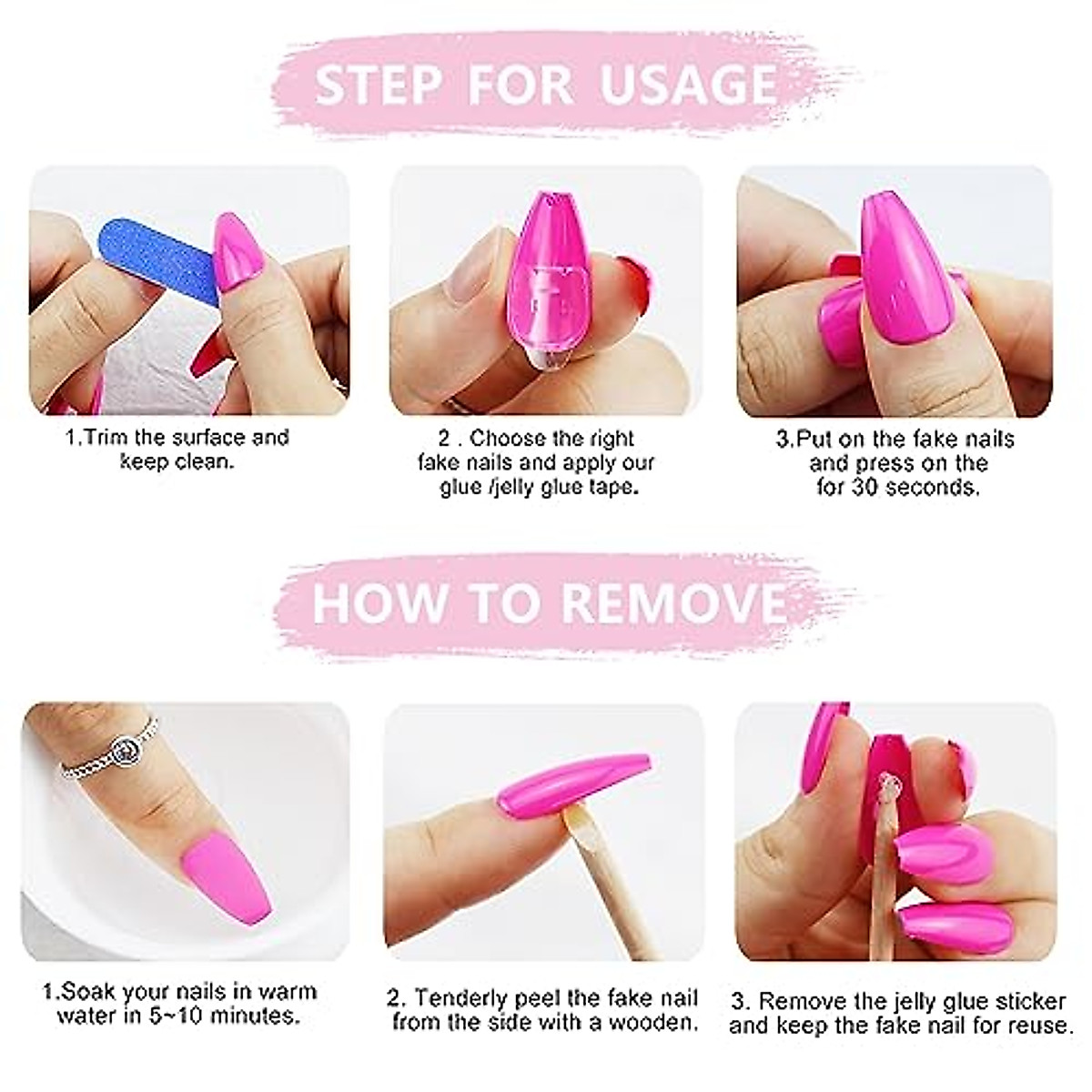 STEP FOR USAGE

1.Trim the surface and keep clean.

2 . Choose the right fake nails and apply our glue /jelly glue tape.

3.Put on the fake nails and press on the for 30 seconds.

HOW TO REMOVE

1.Soak your nails in warm water in 5~10 minutes.

2. Tenderly peel the fake nail from the side with a wooden.

3. Remove the jelly glue sticker and keep the fake nail for reuse.