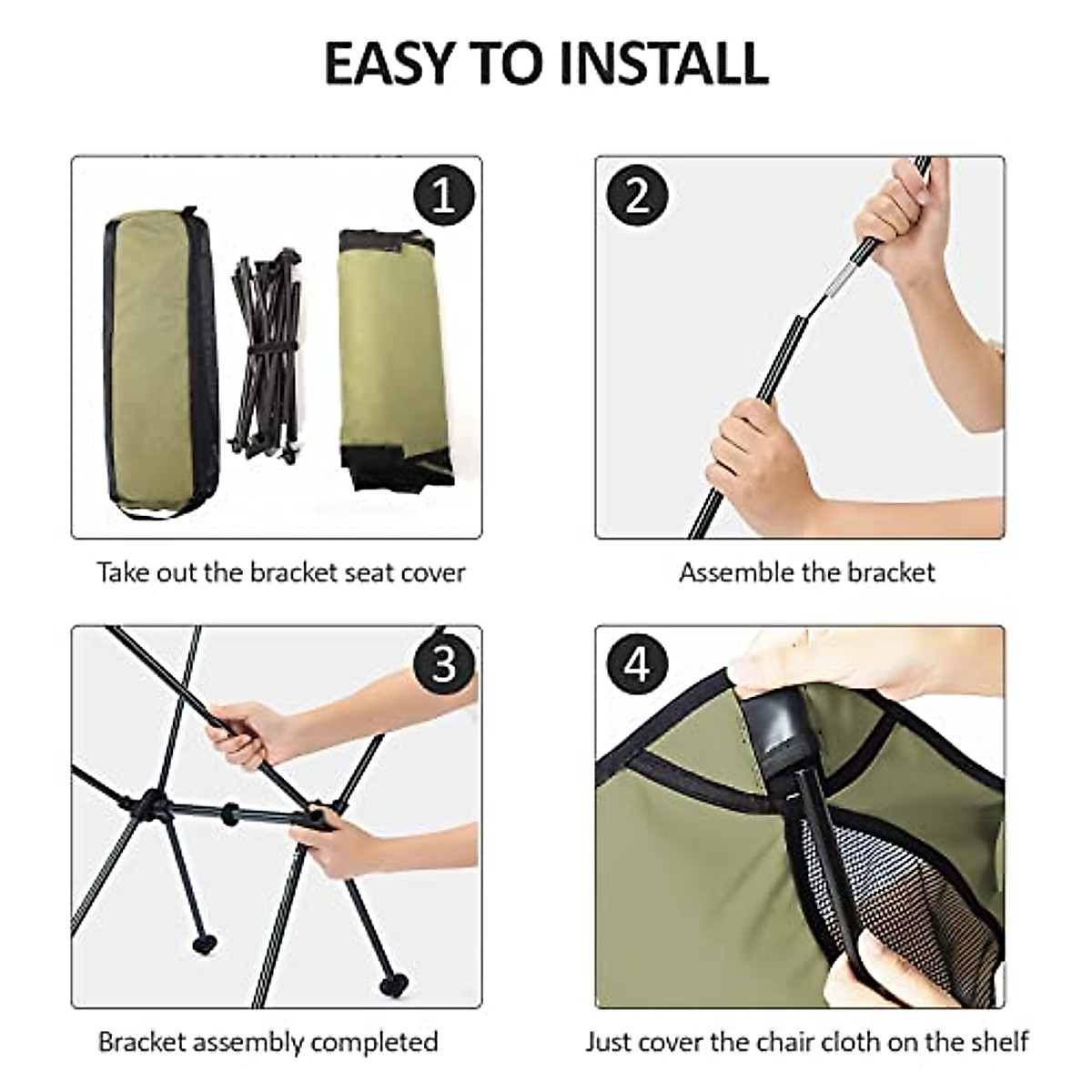 EASY TO INSTALL

1

Take out the bracket seat cover

2

Assemble the bracket

3

Bracket assembly completed

4

Just cover the chair cloth on the shelf