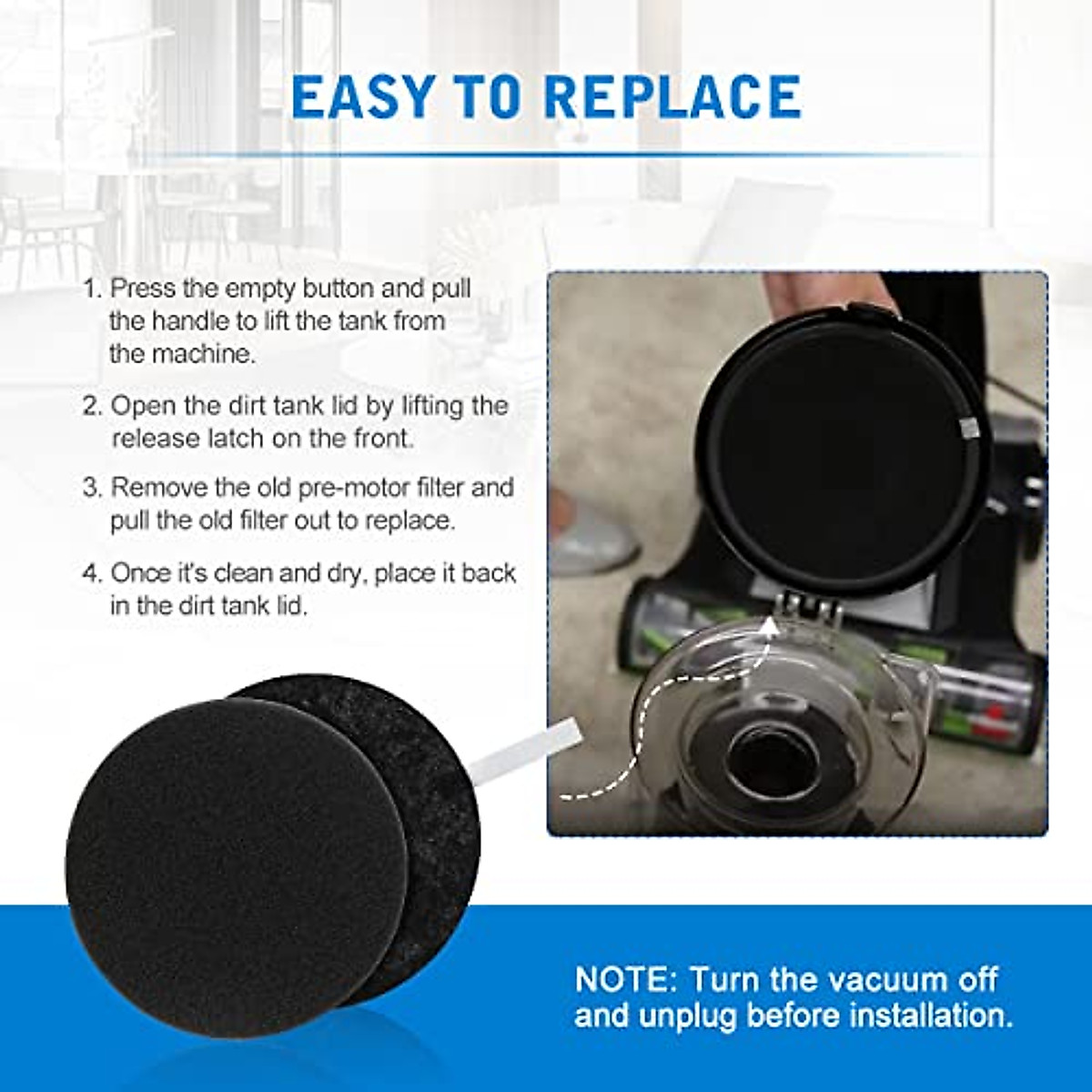 EASY TO REPLACE

1. Press the empty button and pull the handle to lift the tank from the machine.

2. Open the dirt tank lid by lifting the release latch on the front.

3. Remove the old pre-motor filter and pull the old filter out to replace.

4. Once it's clean and dry, place it back in the dirt tank lid.

NOTE: Turn the vacuum off and unplug before installation.