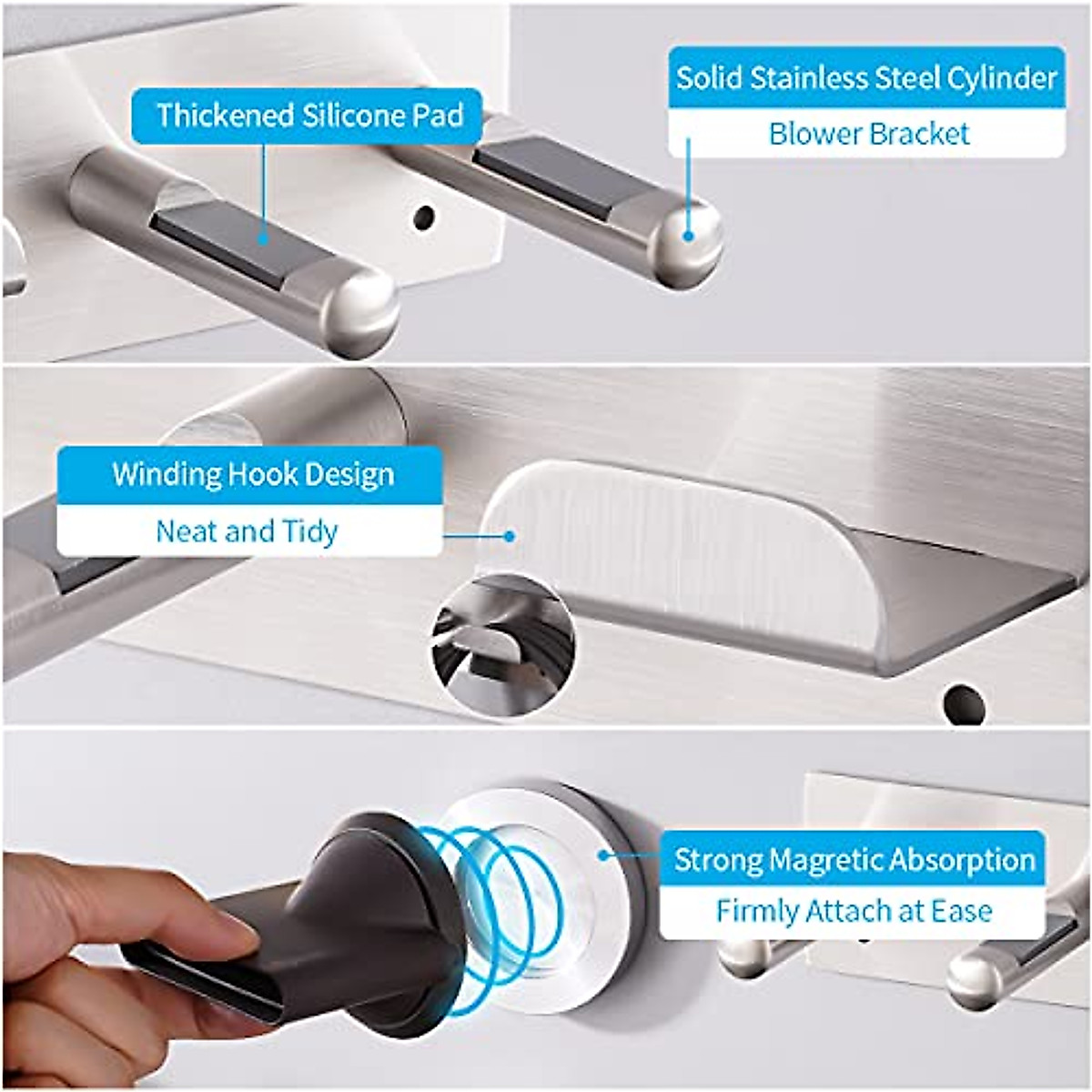 Thickened Silicone Pad

Solid Stainless Steel Cylinder
Blower Bracket

Winding Hook Design
Neat and Tidy

Strong Magretic Absorption
Firmly Attach at Ease