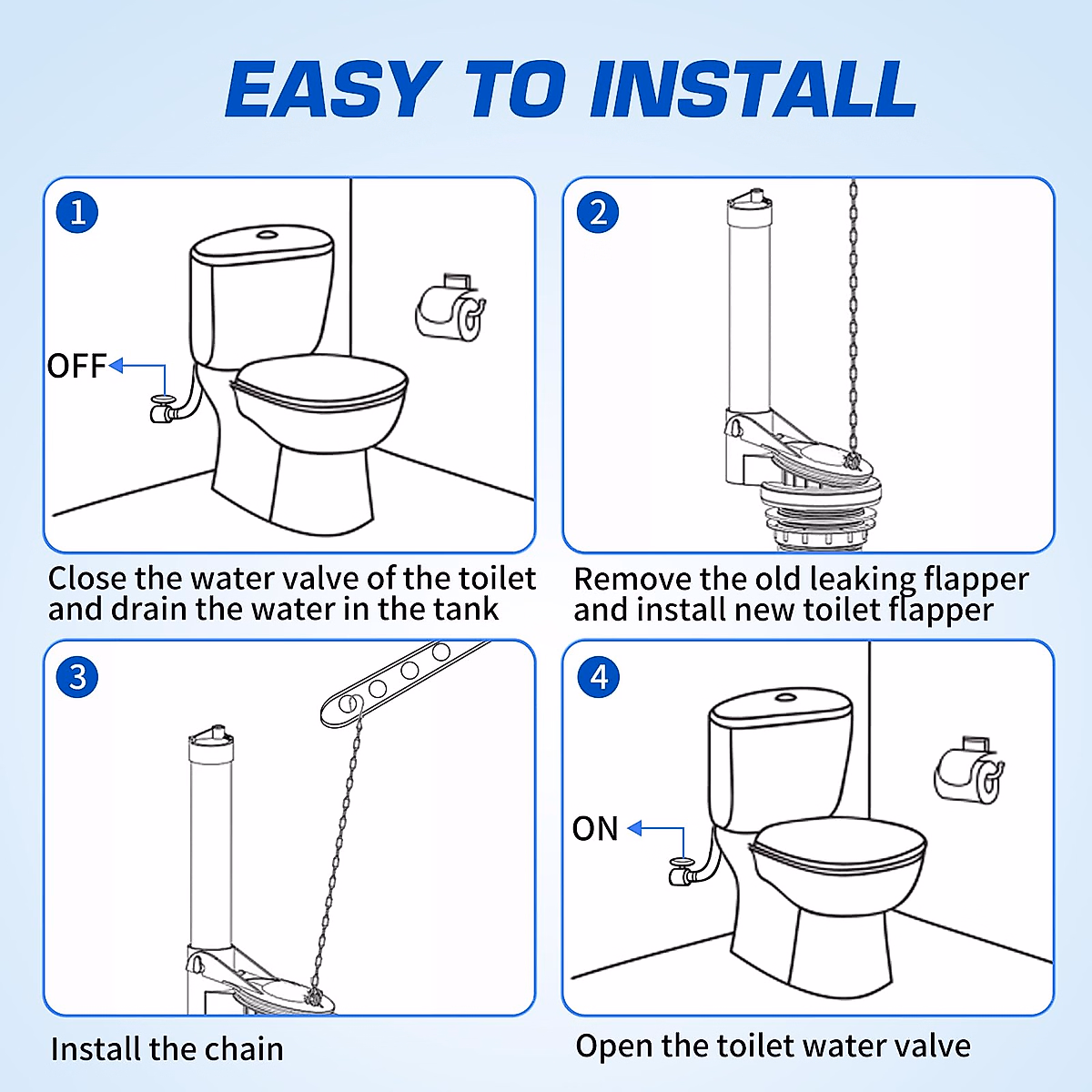 EASY TO INSTALL

1

OFF

Close the water valve of the toilet and drain the water in the tank

2

Remove the old leaking flapper and install new toilet flapper

3

Install the chain

4

ON

Open the toilet water valve