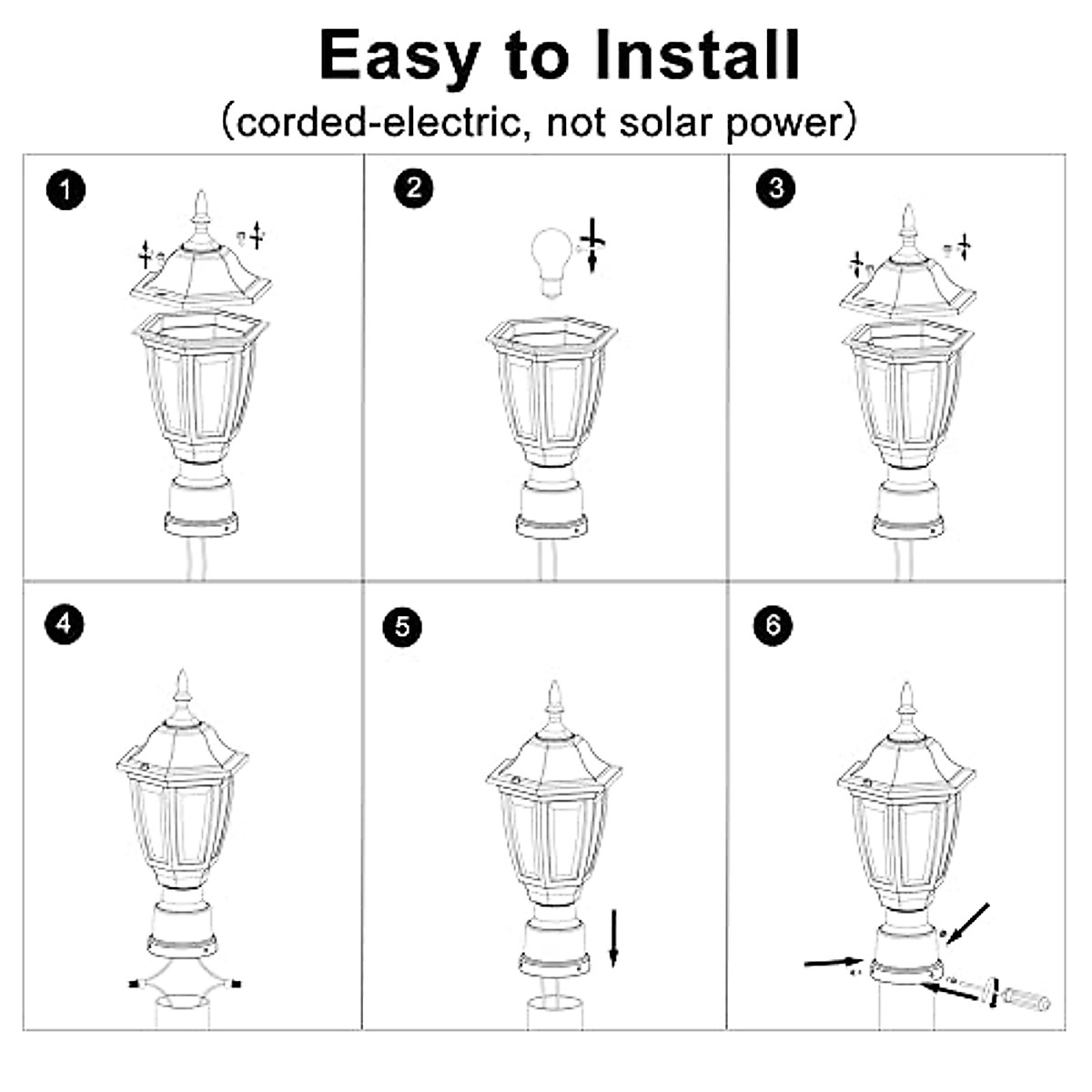 Easy to Install
(corded-electric, not solar power)

1

2

3

4

5

6