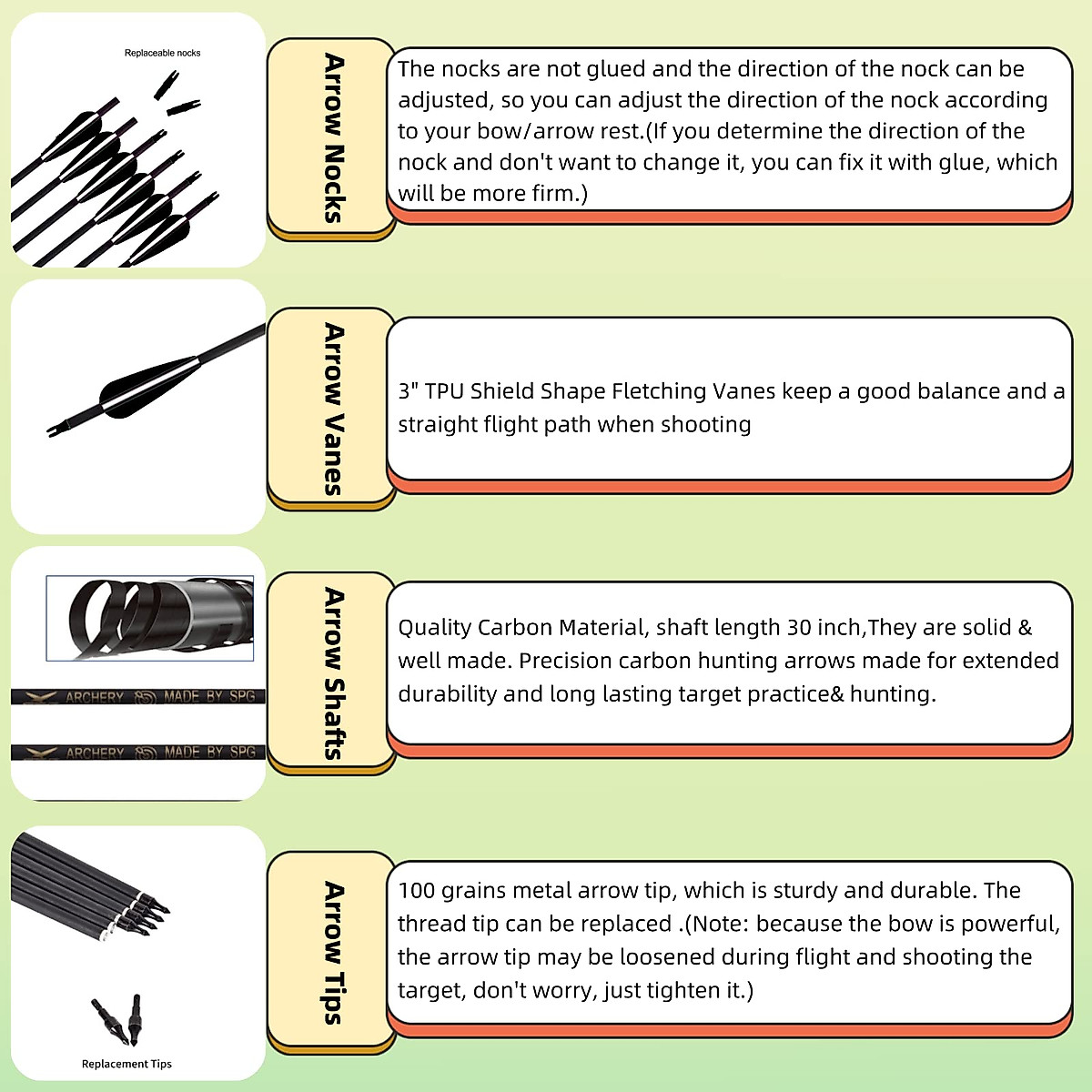 Replaceable nocks

Arrow Nocks

The nocks are not glued and the direction of the nock can be adjusted, so you can adjust the direction of the nock according to your bow/arrow rest.(If you determine the direction of the nock and don't want to change it, you can fix it with glue, which will be more firm.)

Arrow Vanes

3" TPU Shield Shape Fletching Vanes keep a good balance and a straight flight path when shooting

ARCHERY MADE BY SPG

ARCHERY MADE BY SPG

Arrow Shafts

Quality Carbon Material, shaft length 30 inch,They are solid & well made. Precision carbon hunting arrows made for extended durability and long lasting target practice& hunting.

Replacement Tips

Arrow Tips

100 grains metal arrow tip, which is sturdy and durable. The thread tip can be replaced .(Note: because the bow is powerful, the arrow tip may be loosened during flight and shooting the target, don't worry, just tighten it.)