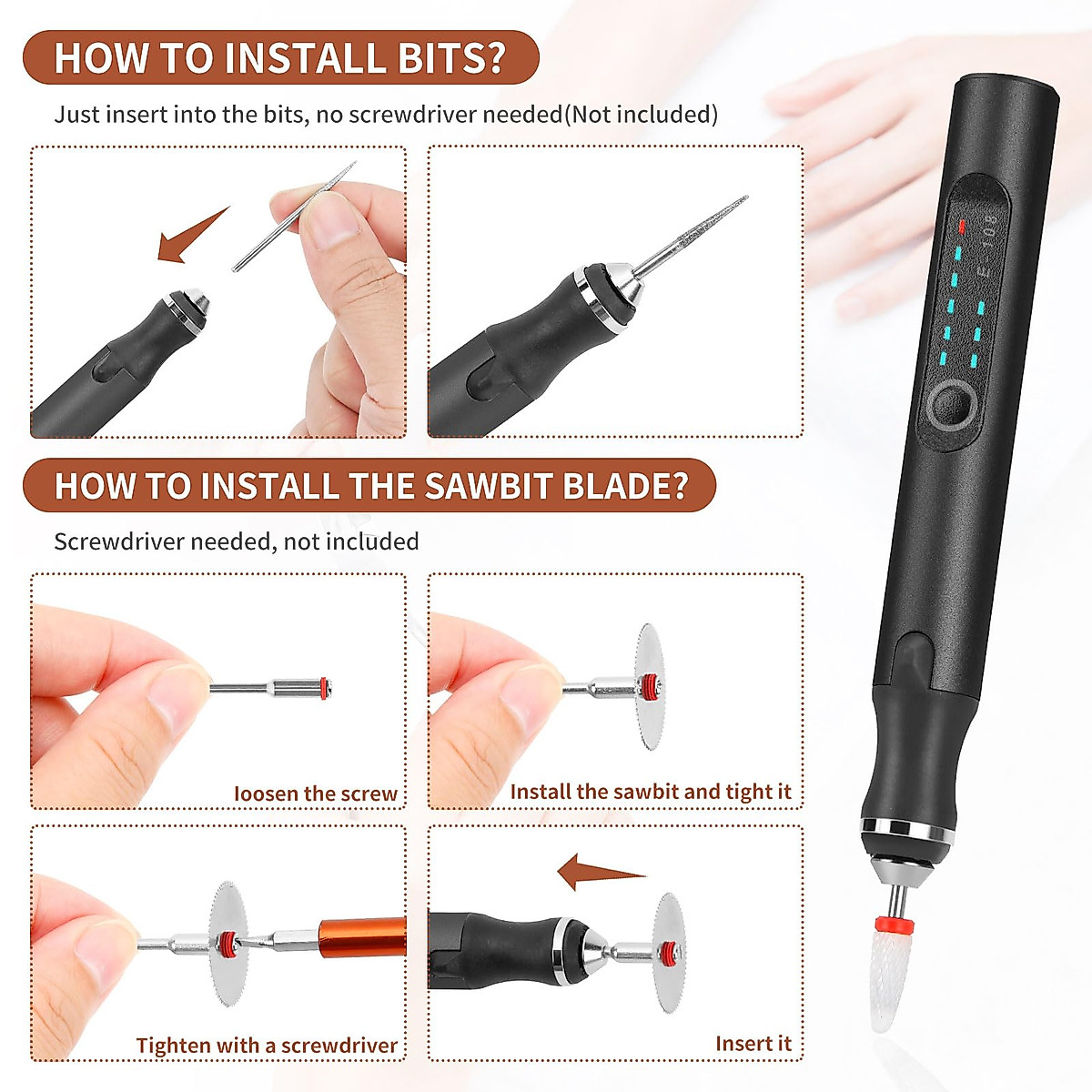 HOW TO INSTALL BITS?

Just insert into the bits, no screwdriver needed(Not included)

E-108

HOW TO INSTALL THE SAWBIT BLADE?

Screwdriver needed, not included

loosen the screw

Install the sawbit and tight it

Tighten with a screwdriver

Insert it