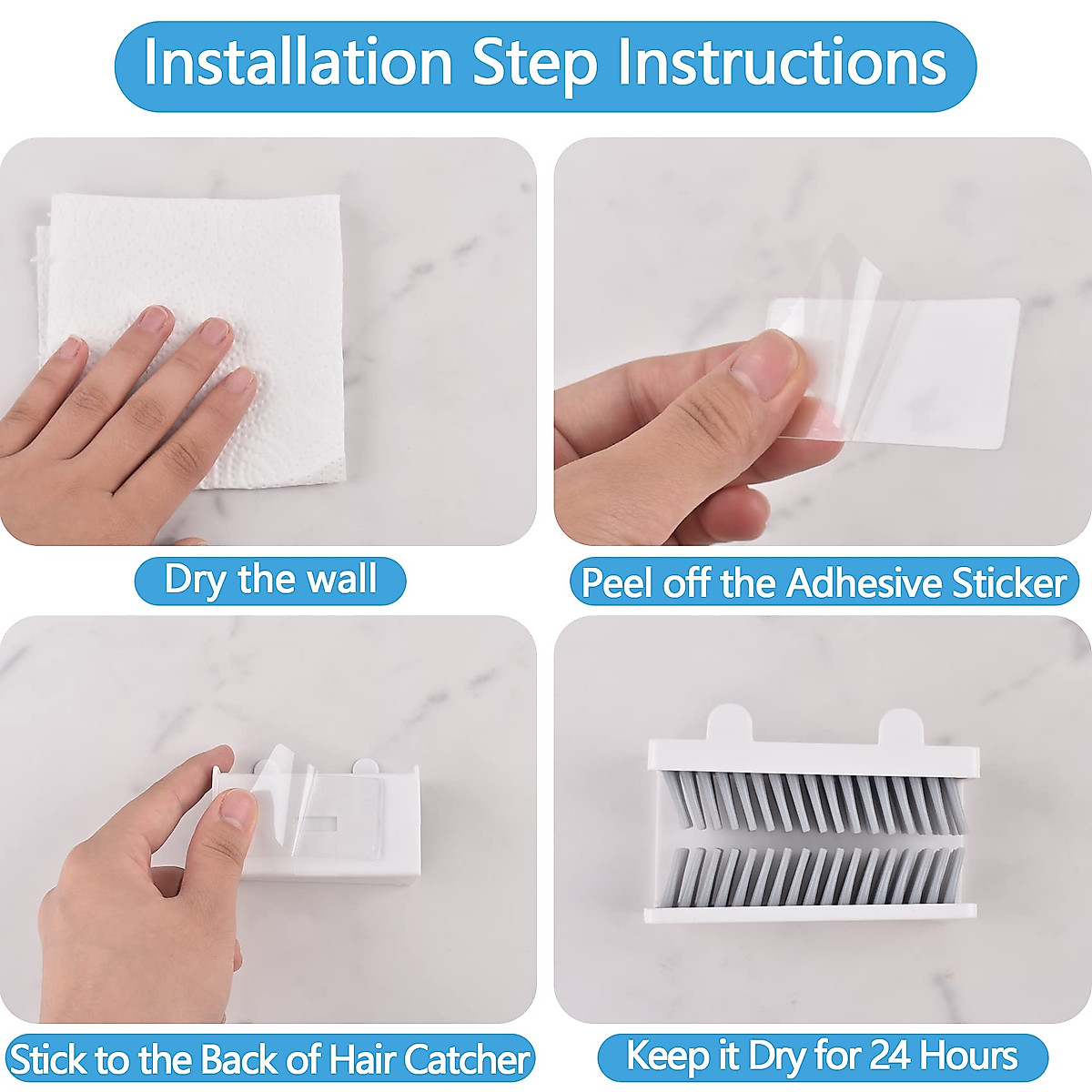 Installation Step Instructions

Dry the wall

Peel off the Adhesive Sticker

Stick to the Back of Hair Catcher

Keep it Dry for 24 Hours