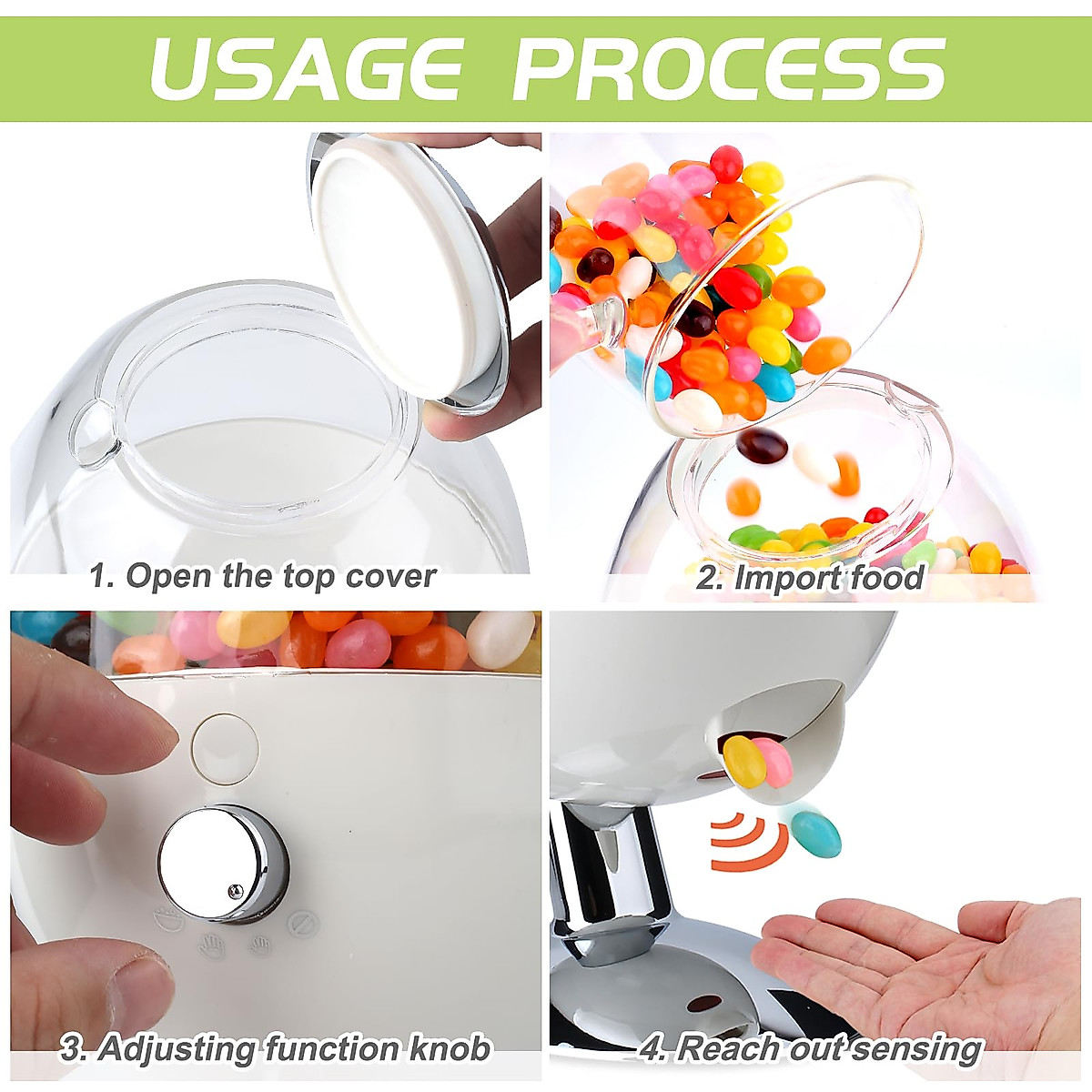 USAGE PROCESS

1. Open the top cover

2. Import food

3. Adjusting function knob

4. Reach out sensing